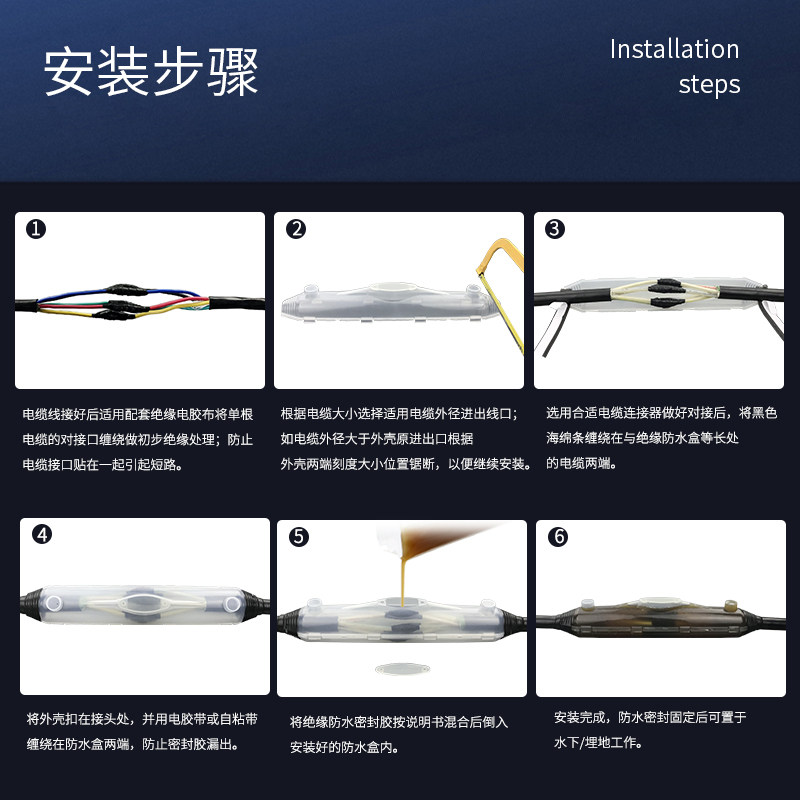 安装步骤

Installation steps

❶

电缆线接好后适用配套绝缘电胶布将单根电缆的对接口缠绕做初步绝缘处理；防止电缆接口贴在一起引起短路。

❷

根据电缆大小选择适用电缆外径进出线口；如电缆外径大于外壳原进出口根据外壳两端刻度大小位置锯断，以便继续安装。

❸

选用合适电缆连接器做好对接后，将黑色海绵条缠绕在与绝缘防水盒等长处的电缆两端。

❹

将外壳扣在接头处，并用电胶带或自粘带缠绕在防水盒两端，防止密封胶漏出。

❺

将绝缘防水密封胶按说明书混合后倒入安装好的防水盒内。

❻

安装完成，防水密封固定后可置于水下/埋地工作。