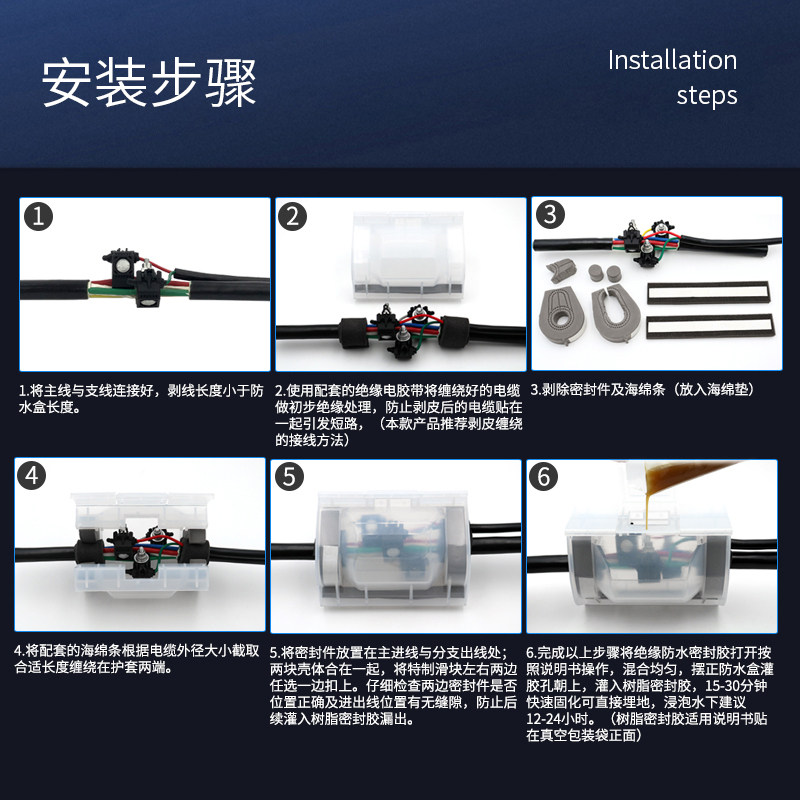 安装步骤

Installation steps

1

1.将主线与支线连接好，剥线长度小于防水盒长度。

2

2.使用配套的绝缘电胶带将缠绕好的电缆做初步绝缘处理，防止剥皮后的电缆贴在一起引发短路，（本款产品推荐剥皮缠绕的接线方法）

3

3.剥除密封件及海绵条（放入海绵垫）

4

4.将配套的海绵条根据电缆外径大小截取合适长度缠绕在护套两端。

5

5.将密封件放置在主进线与分支出线处；两块壳体合在一起，将特制滑块左右两边任选一边扣上。仔细检查两边密封件是否位置正确及进出线位置有无缝隙，防止后续灌入树脂密封胶漏出。

6

6.完成以上步骤将绝缘防水密封胶打开按照说明书操作，混合均匀，摆正防水盒灌胶孔朝上，灌入树脂密封胶，15-30分钟快速固化可直接埋地，浸泡水下建议12-24小时。（树脂密封胶适用说明书贴在真空包装袋正面）