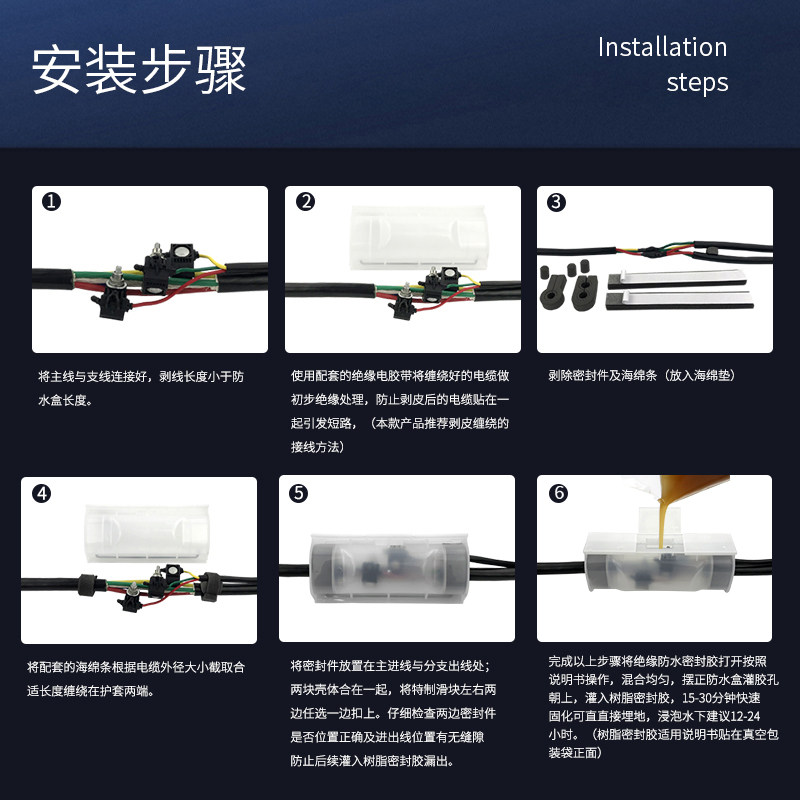 安装步骤

Installation steps

❶

将主线与支线连接好，剥线长度小于防水盒长度。

❷

使用配套的绝缘电胶带将缠绕好的电缆做初步绝缘处理，防止剥皮后的电缆贴在一起引发短路，（本款产品推荐剥皮缠绕的接线方法）

❸

剥除密封件及海绵条（放入海绵垫）

❹

将配套的海绵条根据电缆外径大小截取合适长度缠绕在护套两端。

❺

将密封件放置在主进线与分支出线处；两块壳体合在一起，将特制滑块左右两边任选一边扣上。仔细检查两边密封件是否位置正确及进出线位置有无缝隙防止后续灌入树脂密封胶漏出。

❻

完成以上步骤将绝缘防水密封胶打开按照说明书操作，混合均匀，摆正防水盒灌胶孔朝上，灌入树脂密封胶，15-30分钟快速固化可直直接埋地，浸泡水下建议12-24小时。（树脂密封胶适用说明书贴在真空包装袋正面）