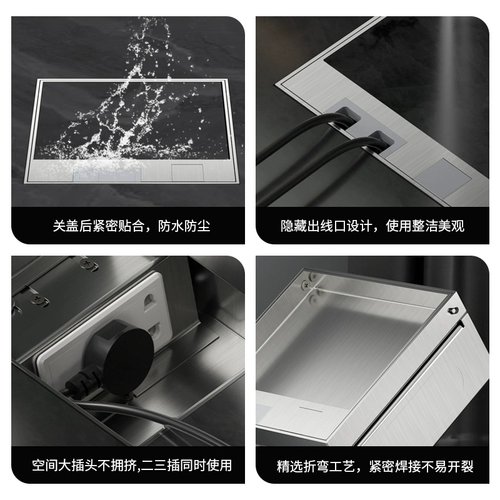 关盖后紧密贴合，防水防尘

隐藏出线口设计，使用整洁美观

空间大插头不拥挤,二三插同时使用

精选折弯工艺，紧密焊接不易开裂