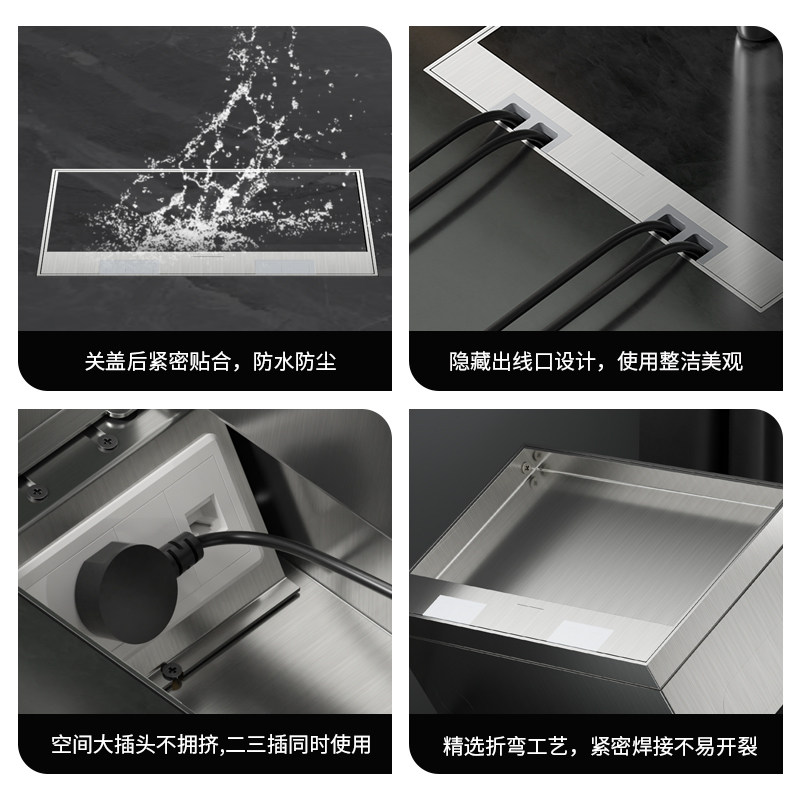 关盖后紧密贴合，防水防尘

隐藏出线口设计，使用整洁美观

空间大插头不拥挤,二三插同时使用

精选折弯工艺，紧密焊接不易开裂