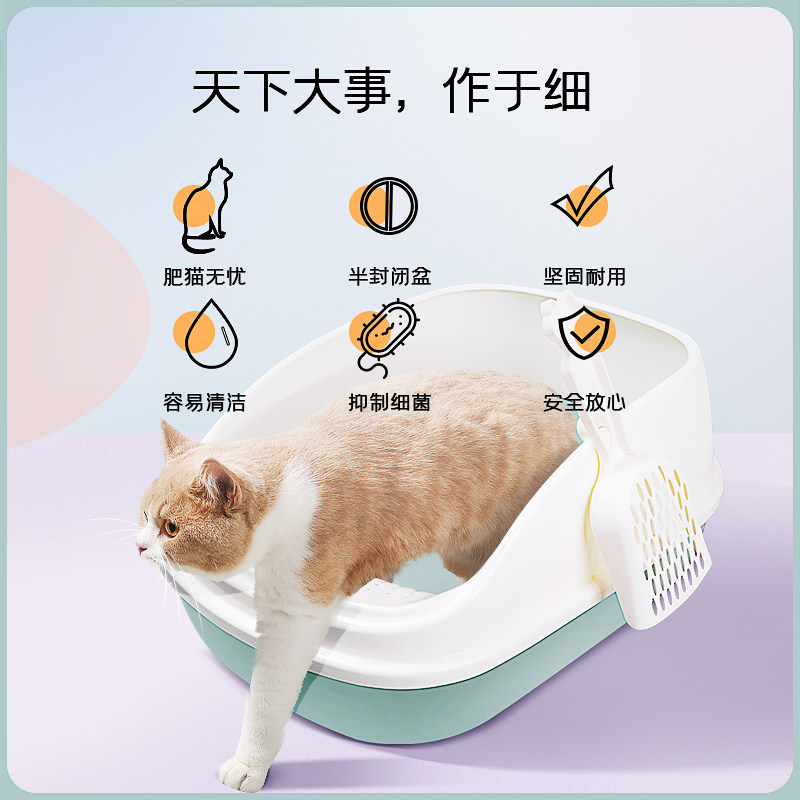 天下大事，作于细

肥猫无忧

半封闭盆

坚固耐用

容易清洁

抑制细菌

安全放心