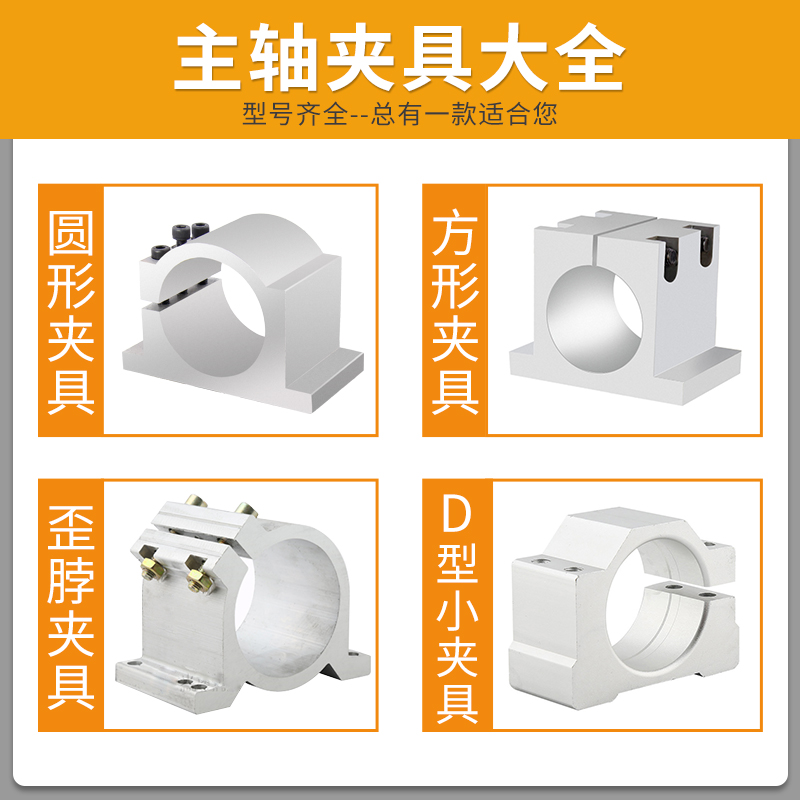 主轴夹具大全
型号齐全--总有一款适合您

圆形夹具

方形夹具

歪脖夹具

D型小夹具