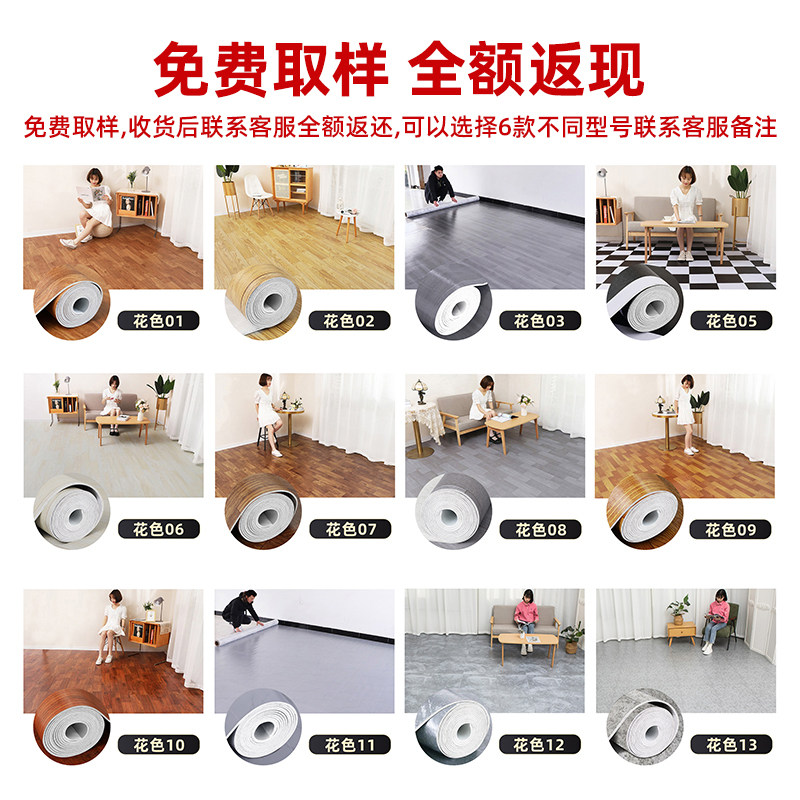 免费取样 全额返现

免费取样,收货后联系客服全额返还,可以选择6款不同型号联系客服备注

花色01

花色02

花色03

花色05

花色06

花色07

花色08

花色09

花色10

花色11

花色12

花色13