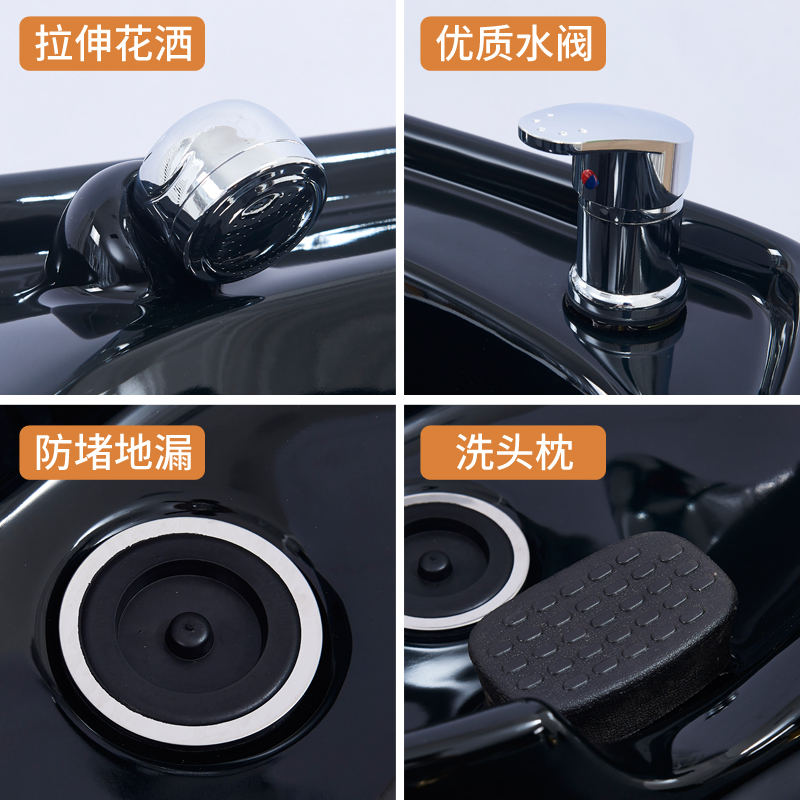 拉伸花洒

优质水阀

防堵地漏

洗头枕