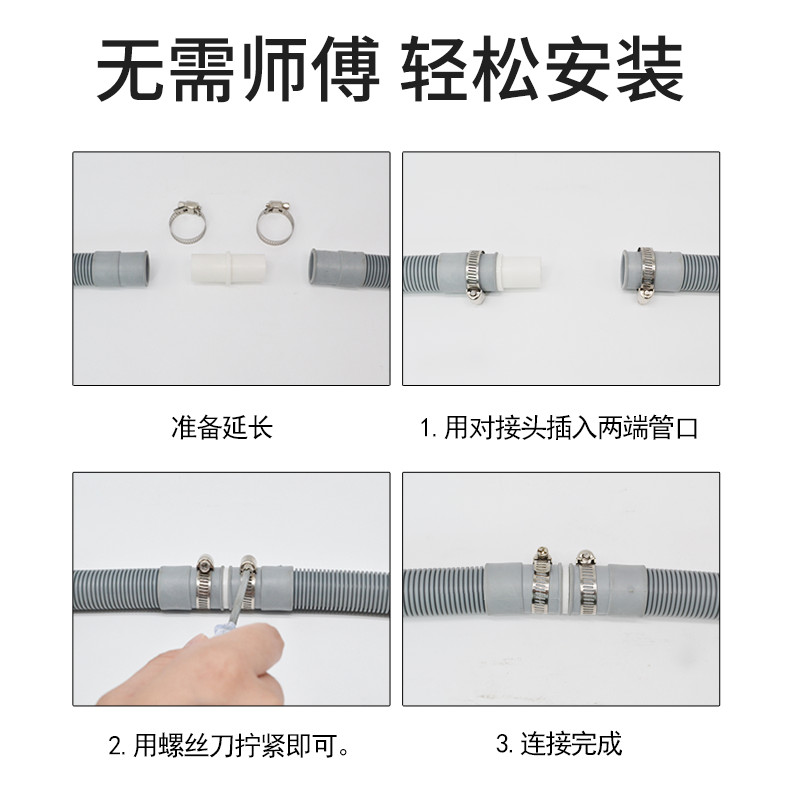 无需师傅 轻松安装

准备延长

1. 用对接头插入两端管口

2. 用螺丝刀拧紧即可。

3. 连接完成