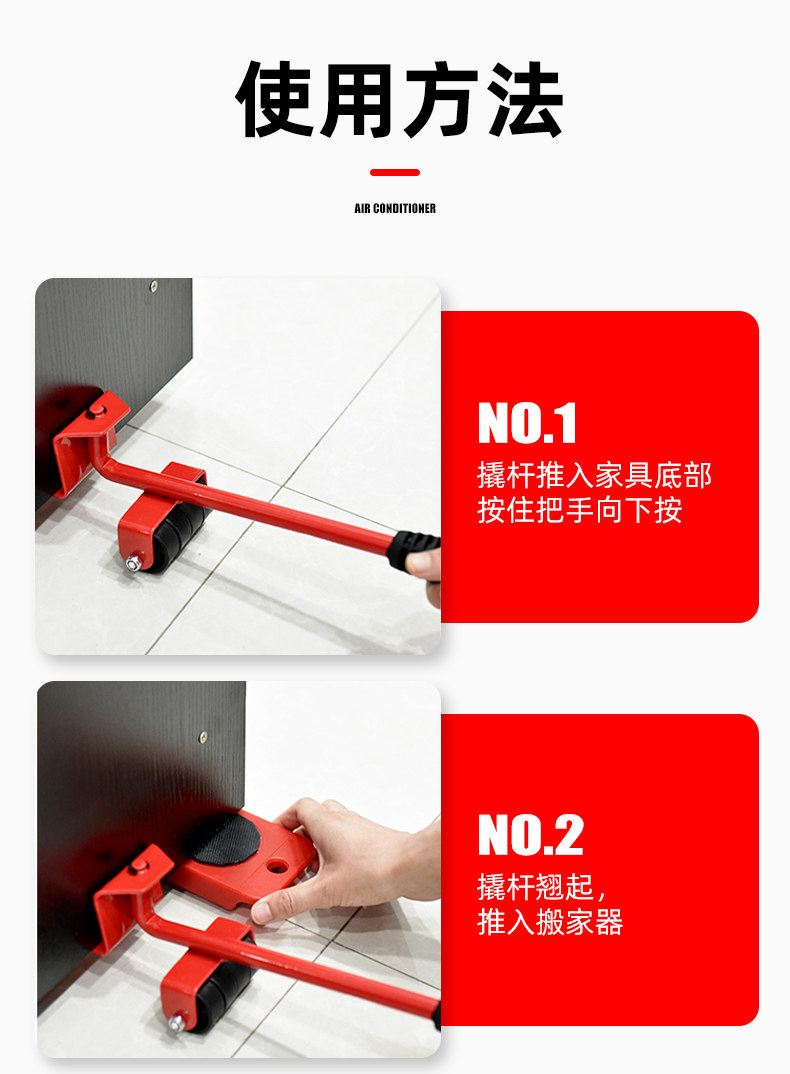 使用方法

AIR CONDITIONER

NO.1
撬杆推入家具底部
按住把手向下按

NO.2
撬杆翘起，
推入搬家器