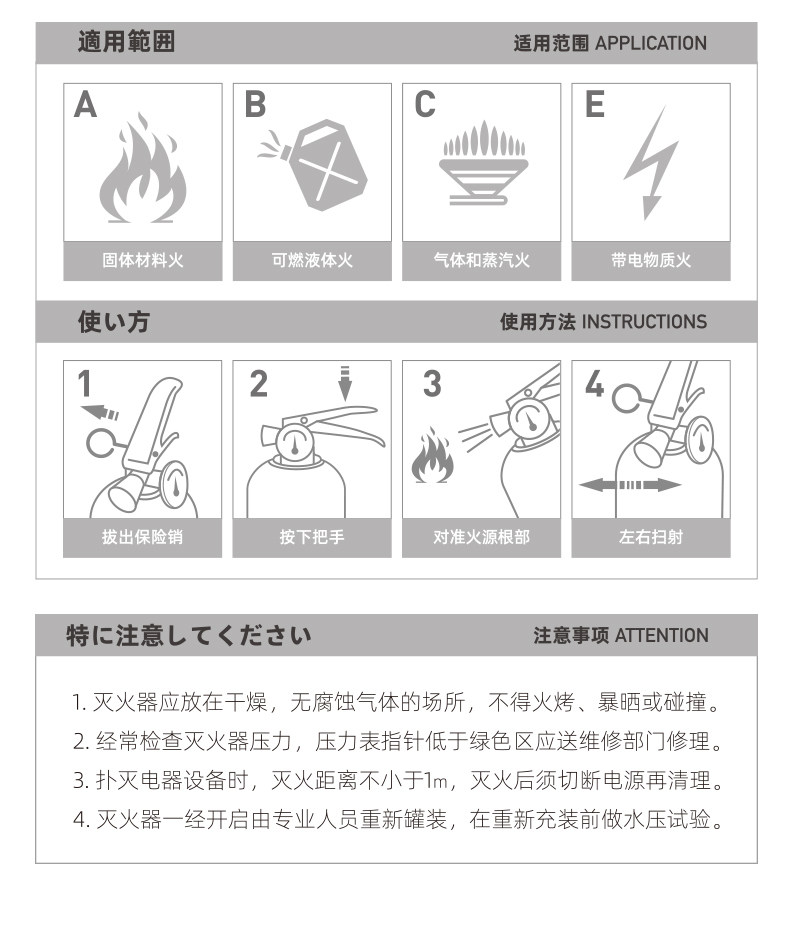 適用範囲

适用范围 APPLICATION

A

固体材料火

B

可燃液体火

C

气体和蒸汽火

E

带电物质火

使い方

使用方法 INSTRUCTIONS

1

拔出保险销

2

按下把手

3

对准火源根部

4

左右扫射

特に注意してください

注意事项 ATTENTION

1. 灭火器应放在干燥，无腐蚀气体的场所，不得火烤、暴晒或碰撞。

2. 经常检查灭火器压力，压力表指针低于绿色区应送维修部门修理。

3. 扑灭电器设备时，灭火距离不小于1m，灭火后须切断电源再清理。

4. 灭火器一经开启由专业人员重新罐装，在重新充装前做水压试验。