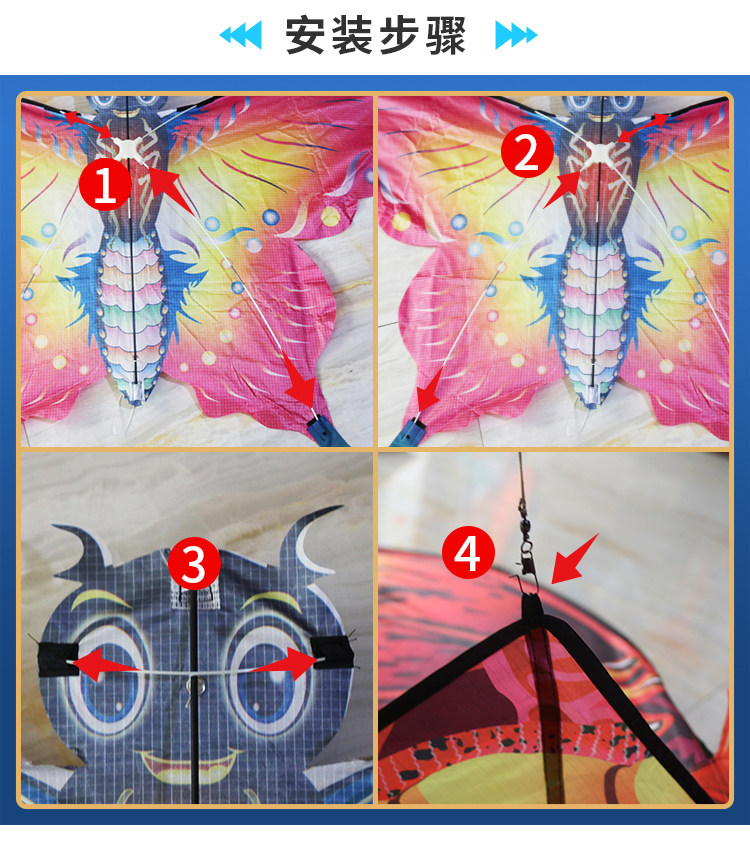 安装步骤

1

2

3

4