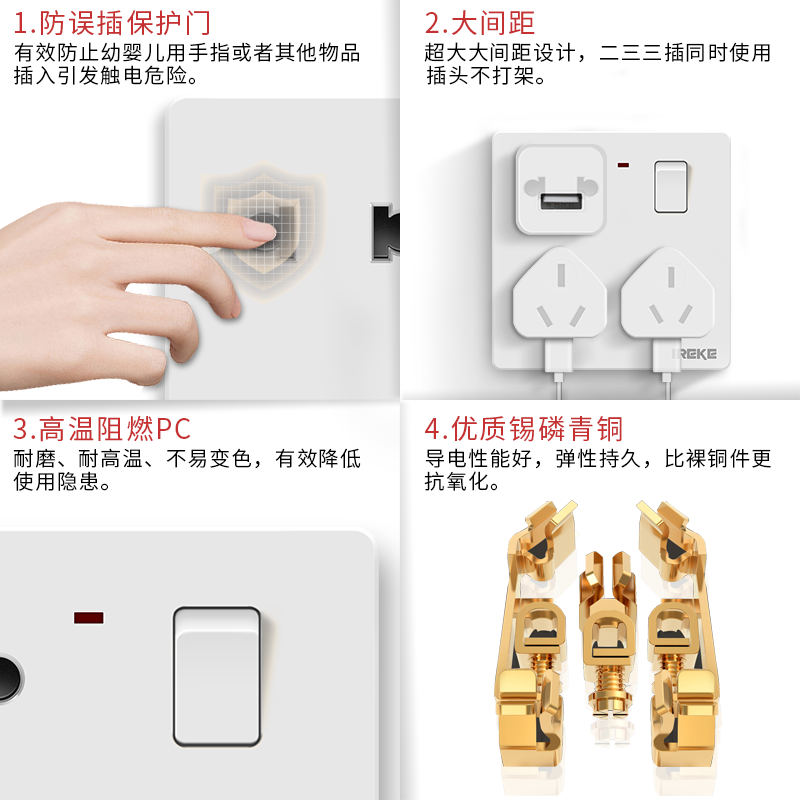 1.防误插保护门
有效防止幼婴儿用手指或者其他物品插入引发触电危险。

2.大间距
超大大间距设计，二三三插同时使用插头不打架。

IREKE

3.高温阻燃PC
耐磨、耐高温、不易变色，有效降低使用隐患。

4.优质锡磷青铜
导电性能好，弹性持久，比裸铜件更抗氧化。