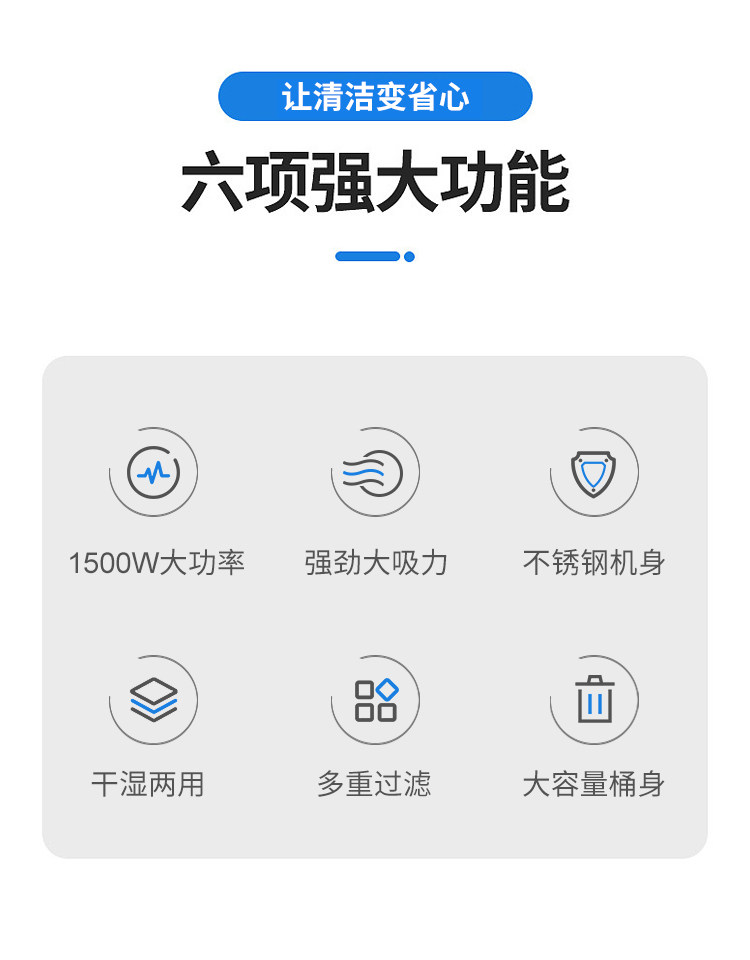 让清洁变省心

六项强大功能

1500W大功率

强劲大吸力

不锈钢机身

干湿两用

多重过滤

大容量桶身