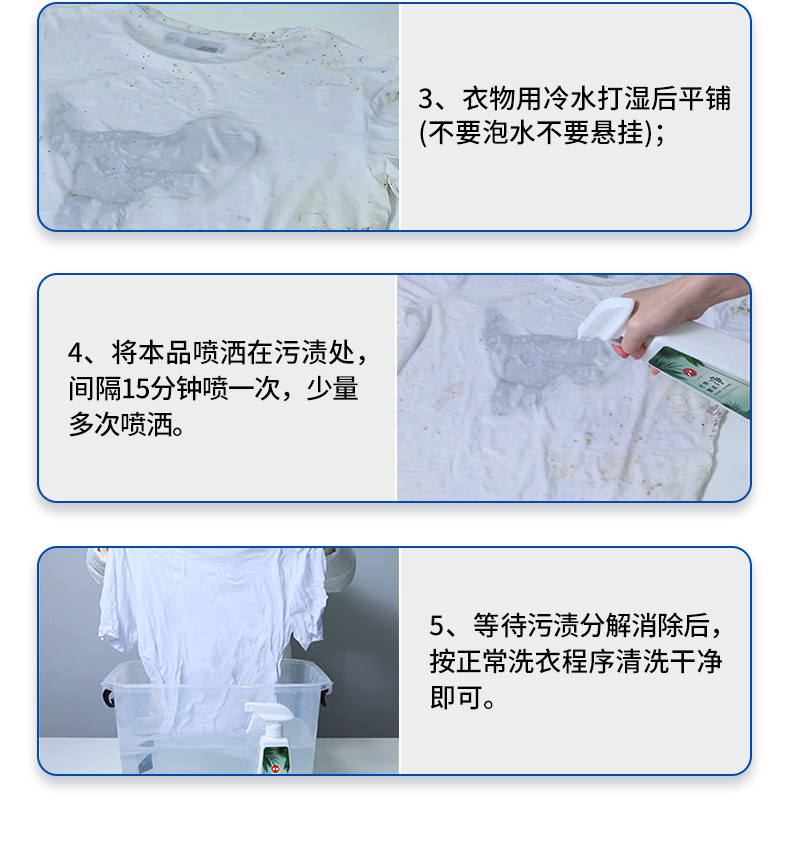 3、衣物用冷水打湿后平铺(不要泡水不要悬挂)；

4、将本品喷洒在污渍处，间隔15分钟喷一次，少量多次喷洒。

5、等待污渍分解消除后，按正常洗衣程序清洗干净即可。