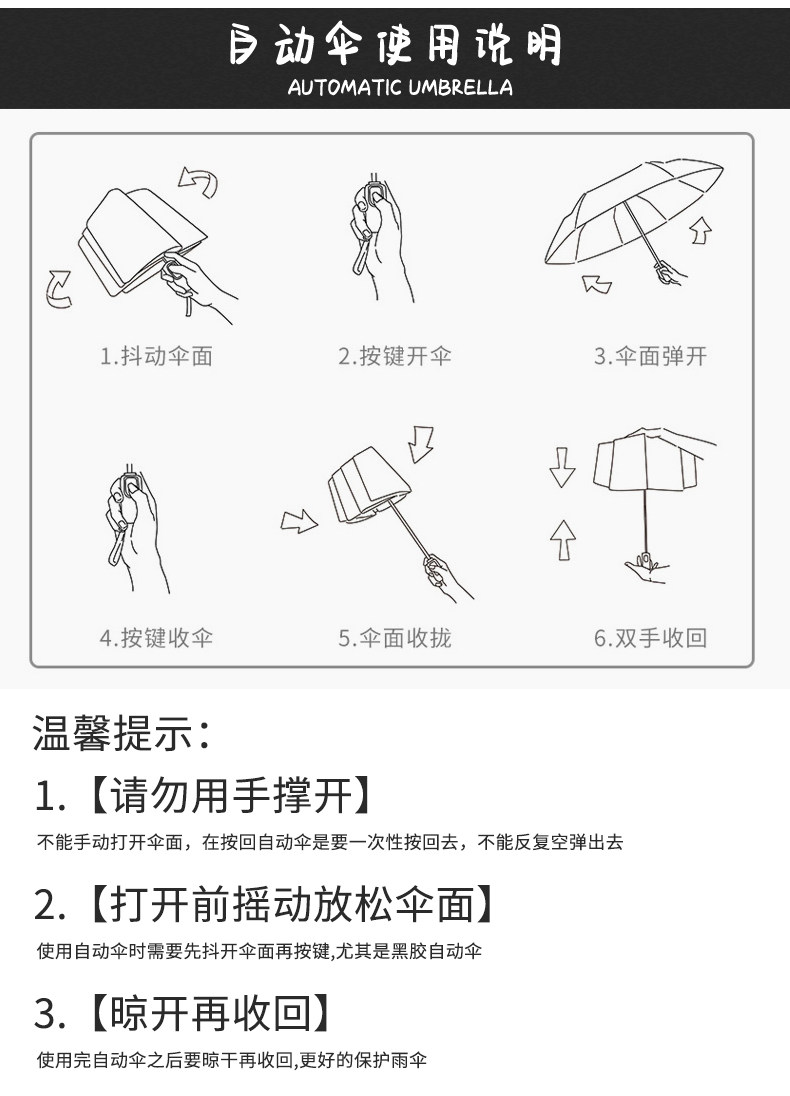 自动伞使用说明
AUTOMATIC UMBRELLA

1.抖动伞面

2.按键开伞

3.伞面弹开

4.按键收伞

5.伞面收拢

6.双手收回

温馨提示：

1.【请勿用手撑开】

不能手动打开伞面，在按回自动伞是要一次性按回去，不能反复空弹出去

2.【打开前摇动放松伞面】

使用自动伞时需要先抖开伞面再按键,尤其是黑胶自动伞

3.【晾开再收回】

使用完自动伞之后要晾干再收回,更好的保护雨伞