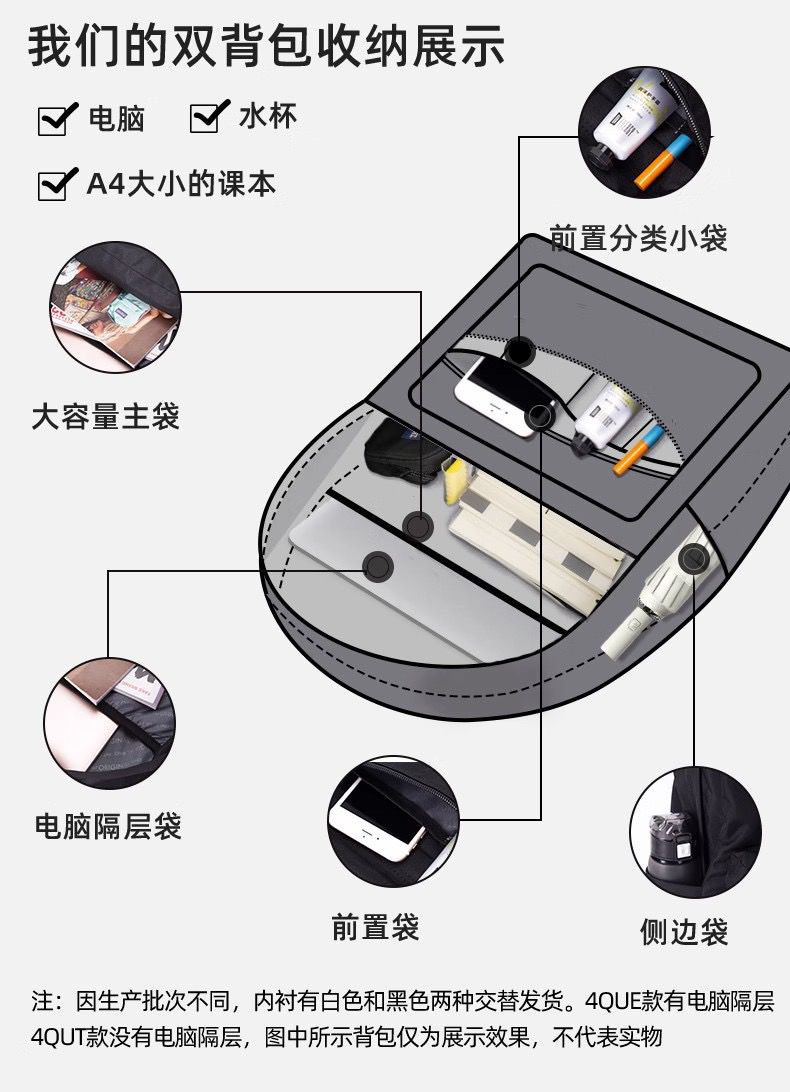 我们的双背包收纳展示

电脑

水杯

A4大小的课本

前置分类小袋

大容量主袋

电脑隔层袋

前置袋

侧边袋

注：因生产批次不同，内衬有白色和黑色两种交替发货。4QUE款有电脑隔层 4QUT款没有电脑隔层，图中所示背包仅为展示效果，不代表实物