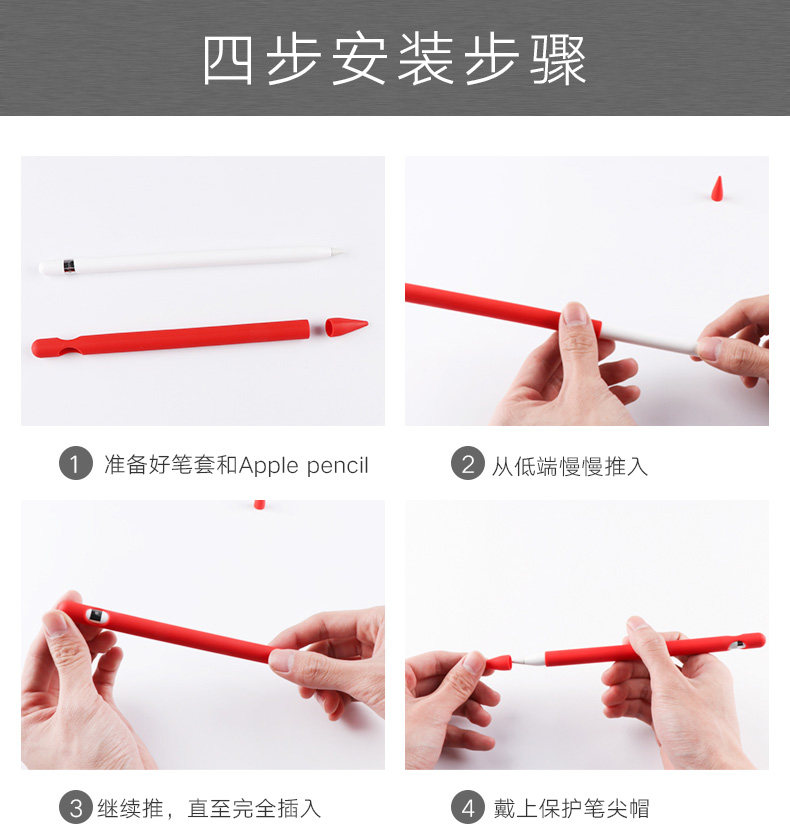 四步安装步骤

1 准备好笔套和Apple pencil

2 从低端慢慢推入

3 继续推，直至完全插入

4 戴上保护笔尖帽