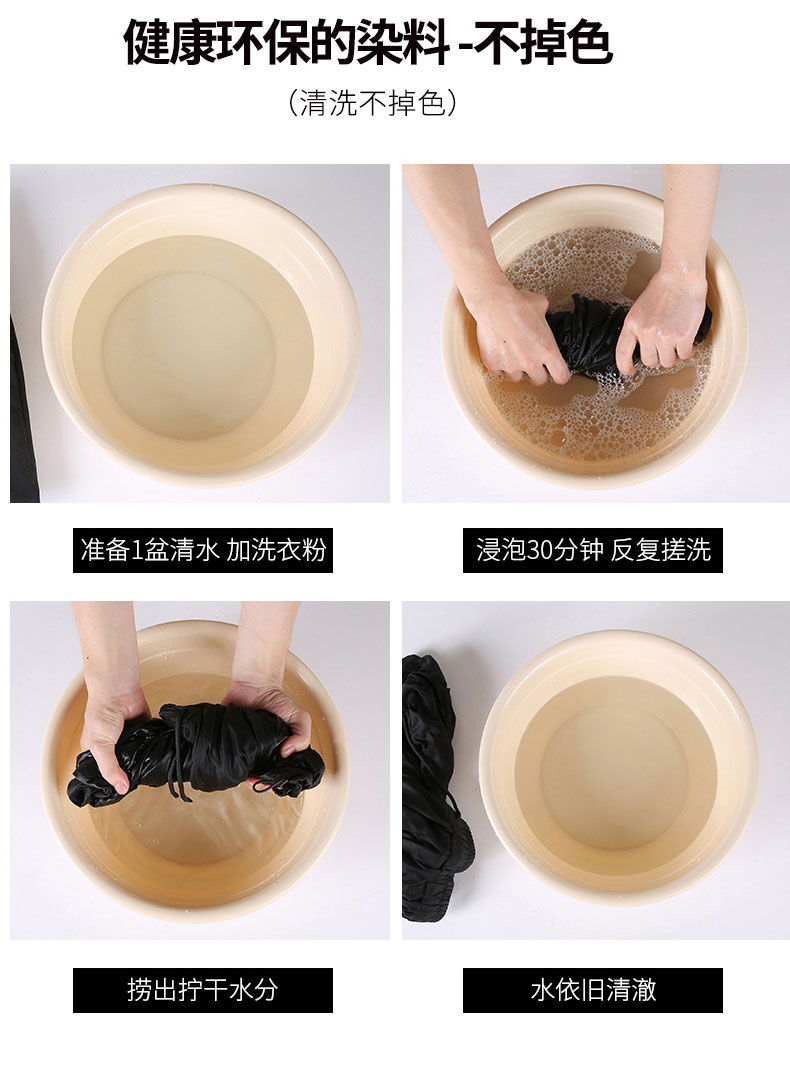 健康环保的染料 -不掉色

（清洗不掉色）

准备1盆清水 加洗衣粉

浸泡30分钟 反复搓洗

捞出拧干水分

水依旧清澈