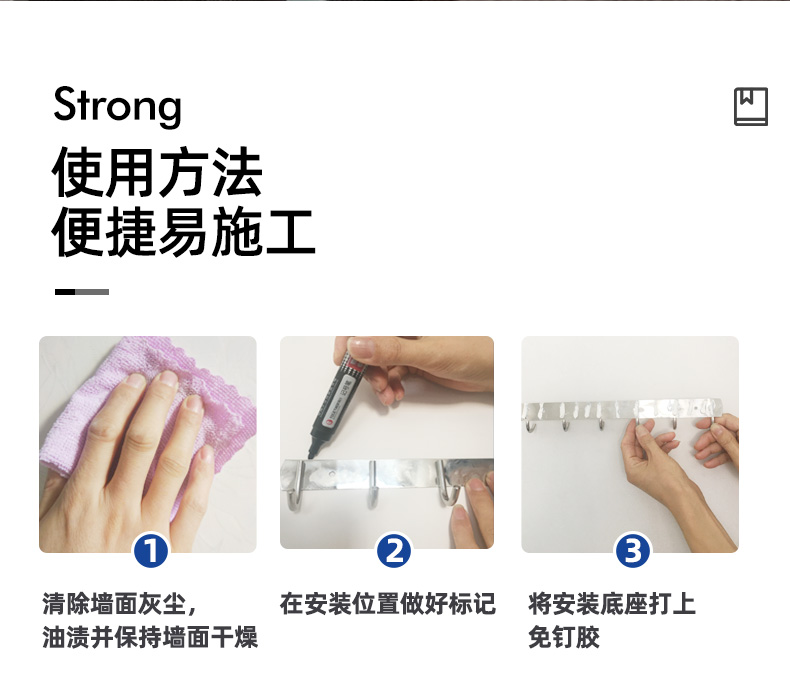 Strong
使用方法
便捷易施工

1
清除墙面灰尘，
油渍并保持墙面干燥

2
在安装位置做好标记

3
将安装底座打上
免钉胶