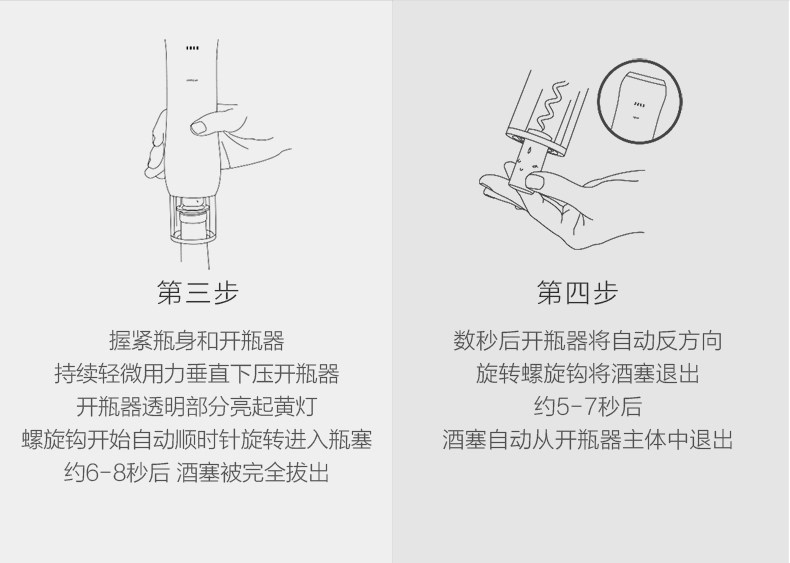 第三步

握紧瓶身和开瓶器
持续轻微用力垂直下压开瓶器
开瓶器透明部分亮起黄灯
螺旋钩开始自动顺时针旋转进入瓶塞
约6-8秒后 酒塞被完全拔出

第四步

数秒后开瓶器将自动反方向
旋转螺旋钩将酒塞退出
约5-7秒后
酒塞自动从开瓶器主体中退出