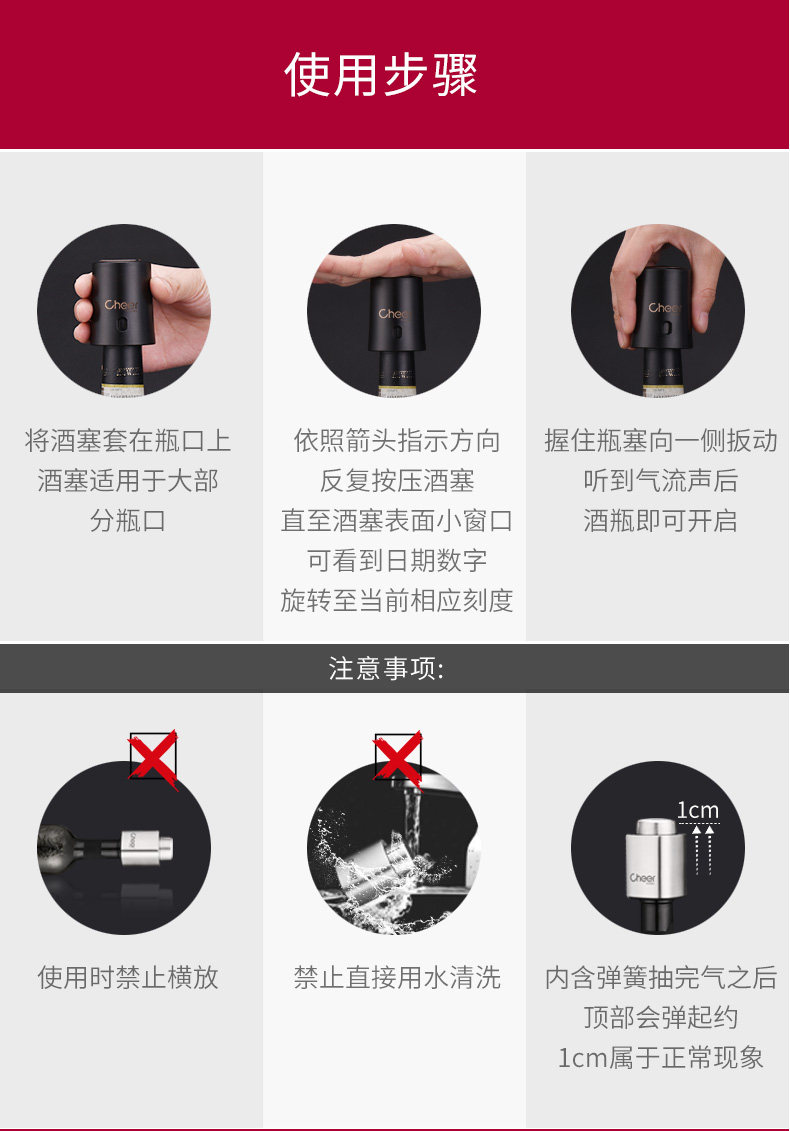 使用步骤

Cheer

将酒塞套在瓶口上
酒塞适用于大部
分瓶口

Cheer

依照箭头指示方向
反复按压酒塞
直至酒塞表面小窗口
可看到日期数字
旋转至当前相应刻度

Cheer

握住瓶塞向一侧扳动
听到气流声后
酒瓶即可开启

注意事项:

Cheer

使用时禁止横放

禁止直接用水清洗

1cm

Cheer

内含弹簧抽完气之后
顶部会弹起约
1cm属于正常现象