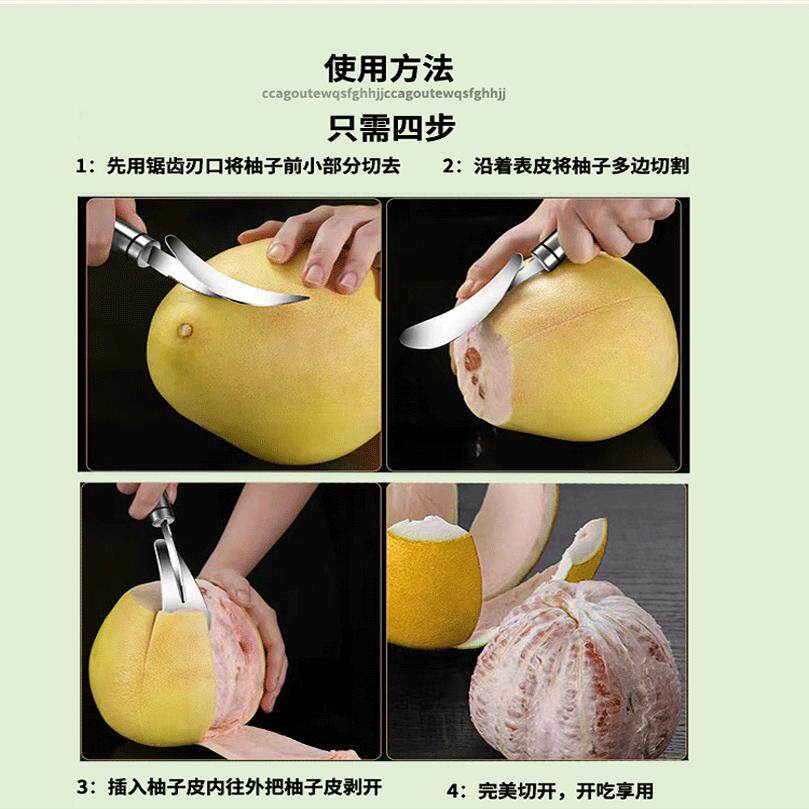 使用方法

ccagoutewqsfghhjjccagoutewqsfghhjj

只需四步

1：先用锯齿刃口将柚子前小部分切去

2：沿着表皮将柚子多边切割

3：插入柚子皮内往外把柚子皮剥开

4：完美切开，开吃享用