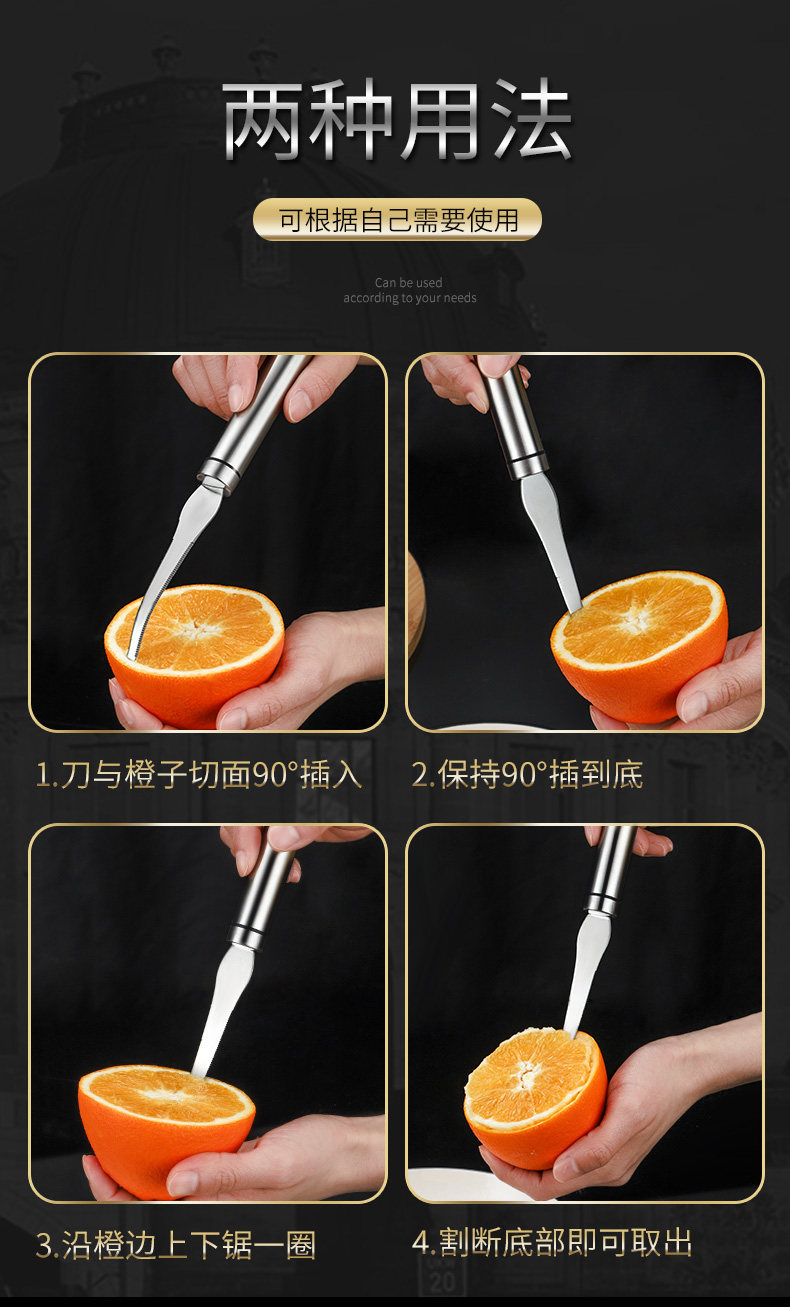 两种用法

可根据自己需要使用

Can be used according to your needs

1.刀与橙子切面90°插入

2.保持90°插到底

3.沿橙边上下锯一圈

4.割断底部即可取出