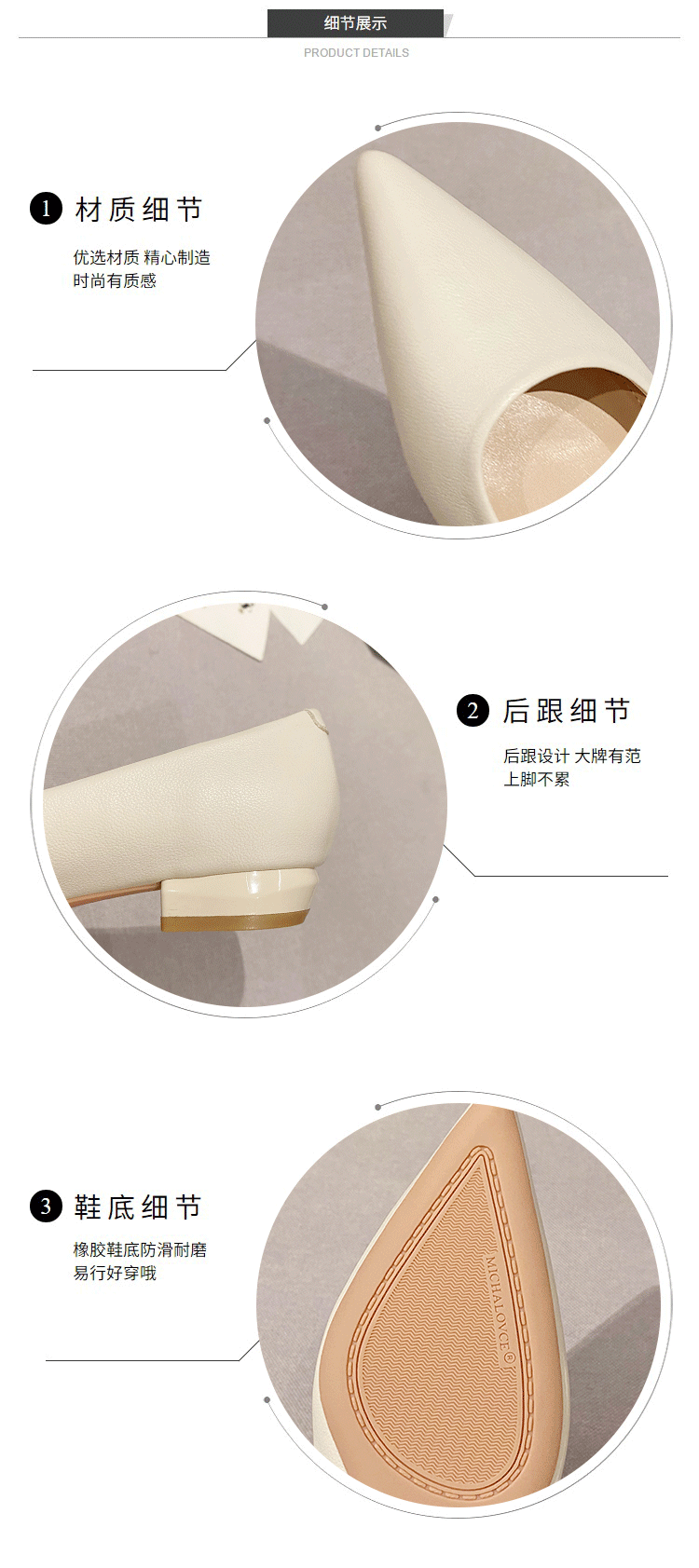 细节展示
PRODUCT DETAILS

1 材质细节
优选材质 精心制造
时尚有质感

2 后跟细节
后跟设计 大牌有范
上脚不累

3 鞋底细节
橡胶鞋底防滑耐磨
易行好穿哦

MICHALOVCE®