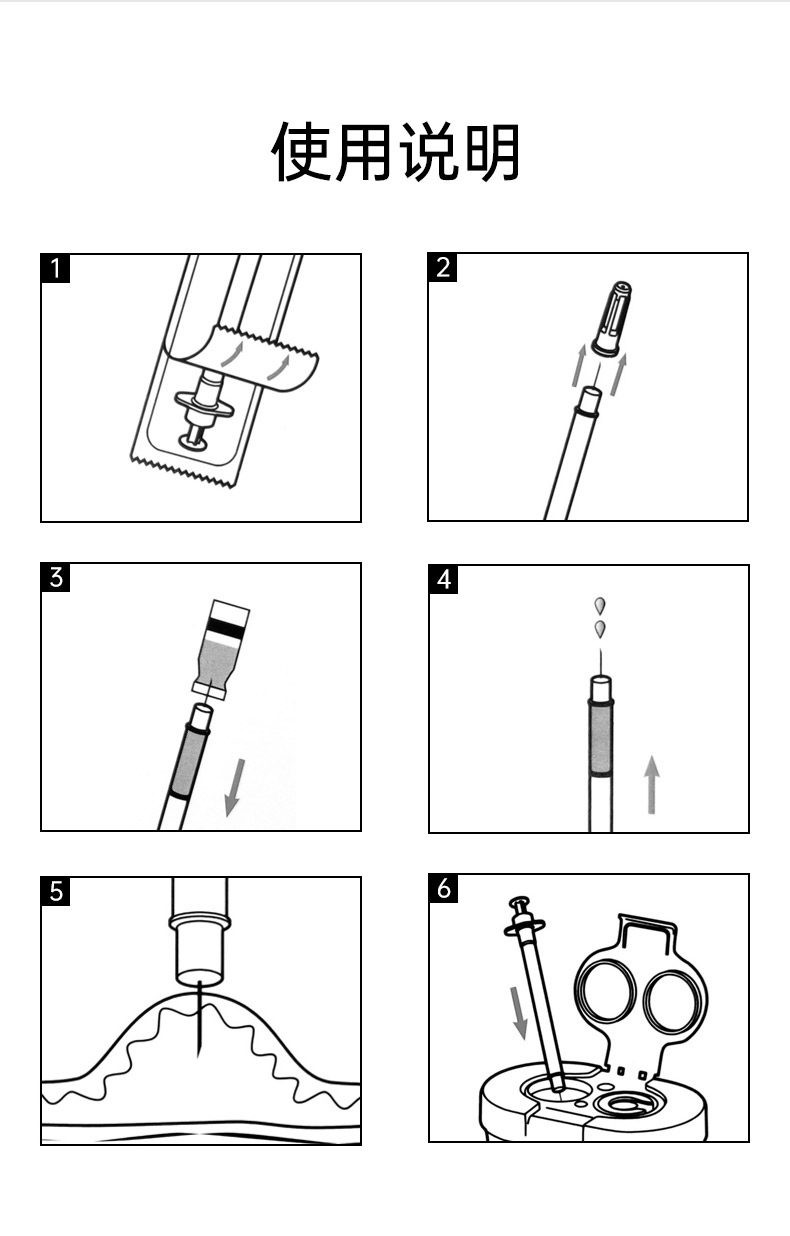 使用说明

1

2

3

4

5

6