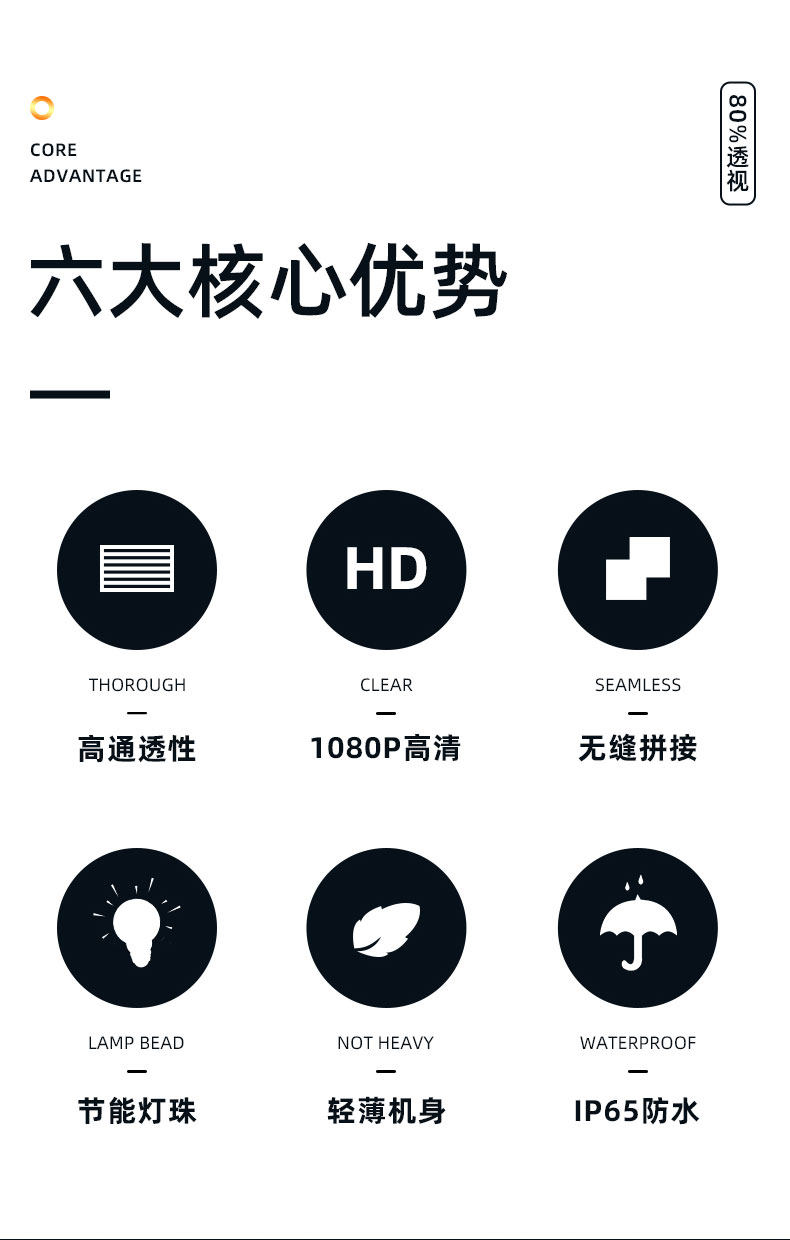 CORE
ADVANTAGE

80%透视

六大核心优势

HD

THOROUGH
-
高通透性

CLEAR
-
1080P高清

SEAMLESS
-
无缝拼接

LAMP BEAD
-
节能灯珠

NOT HEAVY
-
轻薄机身

WATERPROOF
-
IP65防水