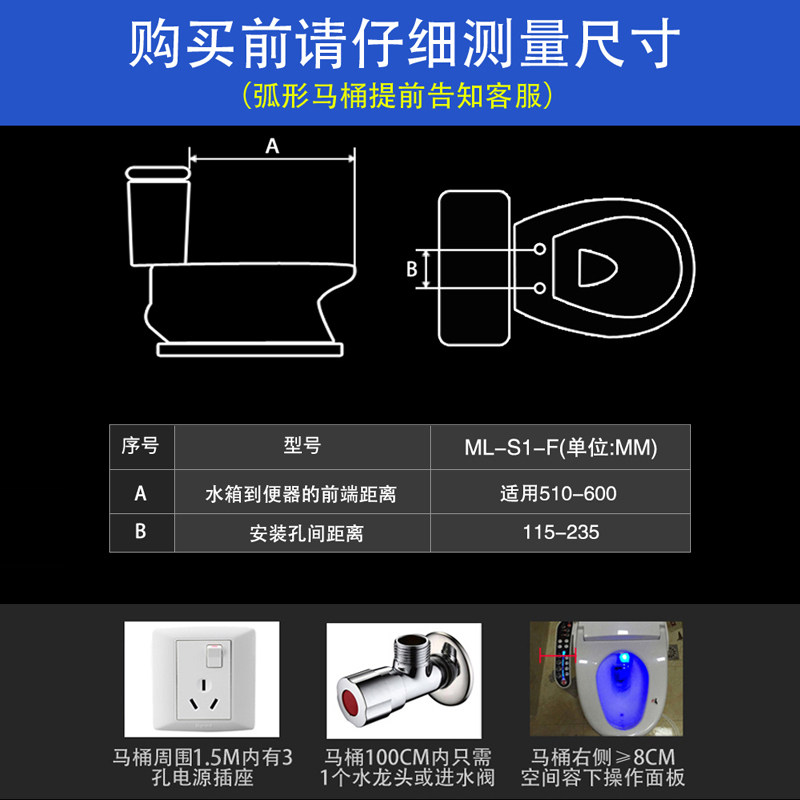 购买前请仔细测量尺寸
（弧形马桶提前告知客服）

A

B

| 序号 | 型号 | ML-S1-F(单位:MM) |
|---|---|---|
| A | 水箱到便器的前端距离 | 适用510-600 |
| B | 安装孔间距离 | 115-235 |

马桶周围1.5M内有3孔电源插座

马桶100CM内只需1个水龙头或进水阀

马桶右侧≥8CM空间容下操作面板