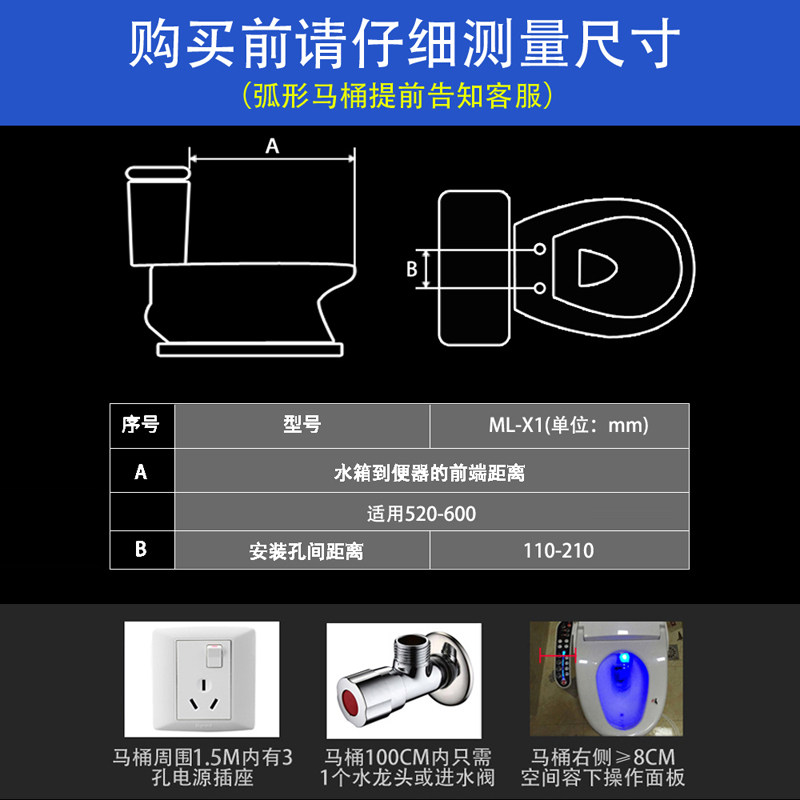 购买前请仔细测量尺寸
（弧形马桶提前告知客服）

A

B

| 序号 | 型号 | ML-X1(单位：mm) |
|---|---|---|
| A | 水箱到便器的前端距离 | |
| | 适用520-600 | |
| B | 安装孔间距离 | 110-210 |

马桶周围1.5M内有3孔电源插座

马桶100CM内只需1个水龙头或进水阀

马桶右侧≥8CM空间容下操作面板