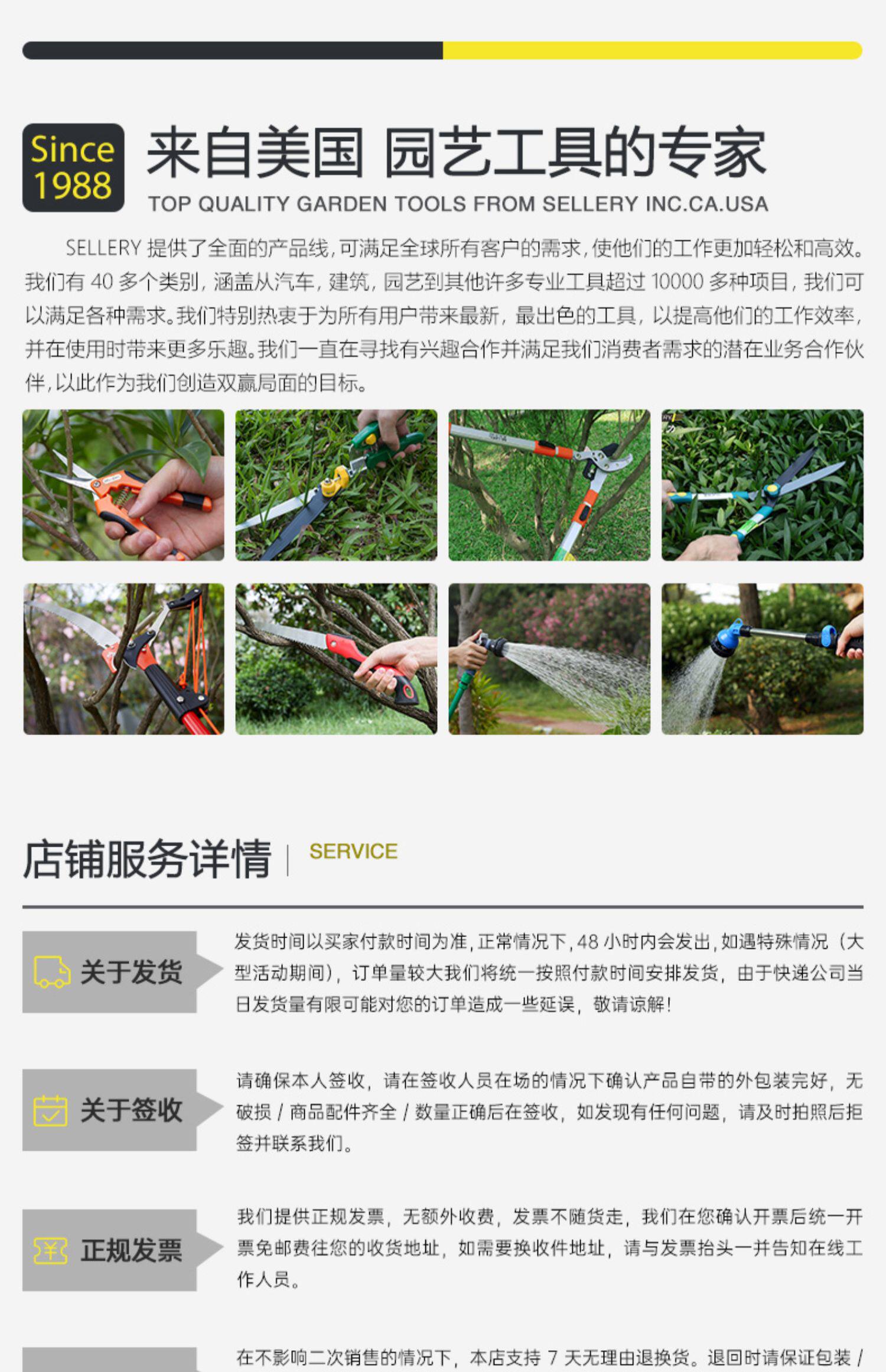 Since 1988

来自美国 园艺工具的专家

TOP QUALITY GARDEN TOOLS FROM SELLERY INC.CA.USA

SELLERY 提供了全面的产品线，可满足全球所有客户的需求，使他们的工作更加轻松和高效。我们有 40 多个类别，涵盖从汽车，建筑，园艺到其他许多专业工具超过 10000 多种项目，我们可以满足各种需求。我们特别热衷于为所有用户带来最新，最出色的工具，以提高他们的工作效率，并在使用时带来更多乐趣。我们一直在寻找有兴趣合作并满足我们消费者需求的潜在业务合作伙伴，以此作为我们创造双赢局面的目标。

店铺服务详情 | SERVICE

关于发货

发货时间以买家付款时间为准，正常情况下，48 小时内会发出，如遇特殊情况（大型活动期间），订单量较大我们将统一按照付款时间安排发货，由于快递公司当日发货量有限可能对您的订单造成一些延误，敬请谅解！

关于签收

请确保本人签收，请在签收人员在场的情况下确认产品自带的外包装完好，无破损 / 商品配件齐全 / 数量正确后在签收，如发现有任何问题，请及时拍照后拒签并联系我们。

正规发票

我们提供正规发票，无额外收费，发票不随货走，我们在您确认开票后统一开票免邮费往您的收货地址，如需要换收件地址，请与发票抬头一并告知在线工作人员。

在不影响二次销售的情况下，本店支持 7 天无理由退换货。退回时请保证包装 /