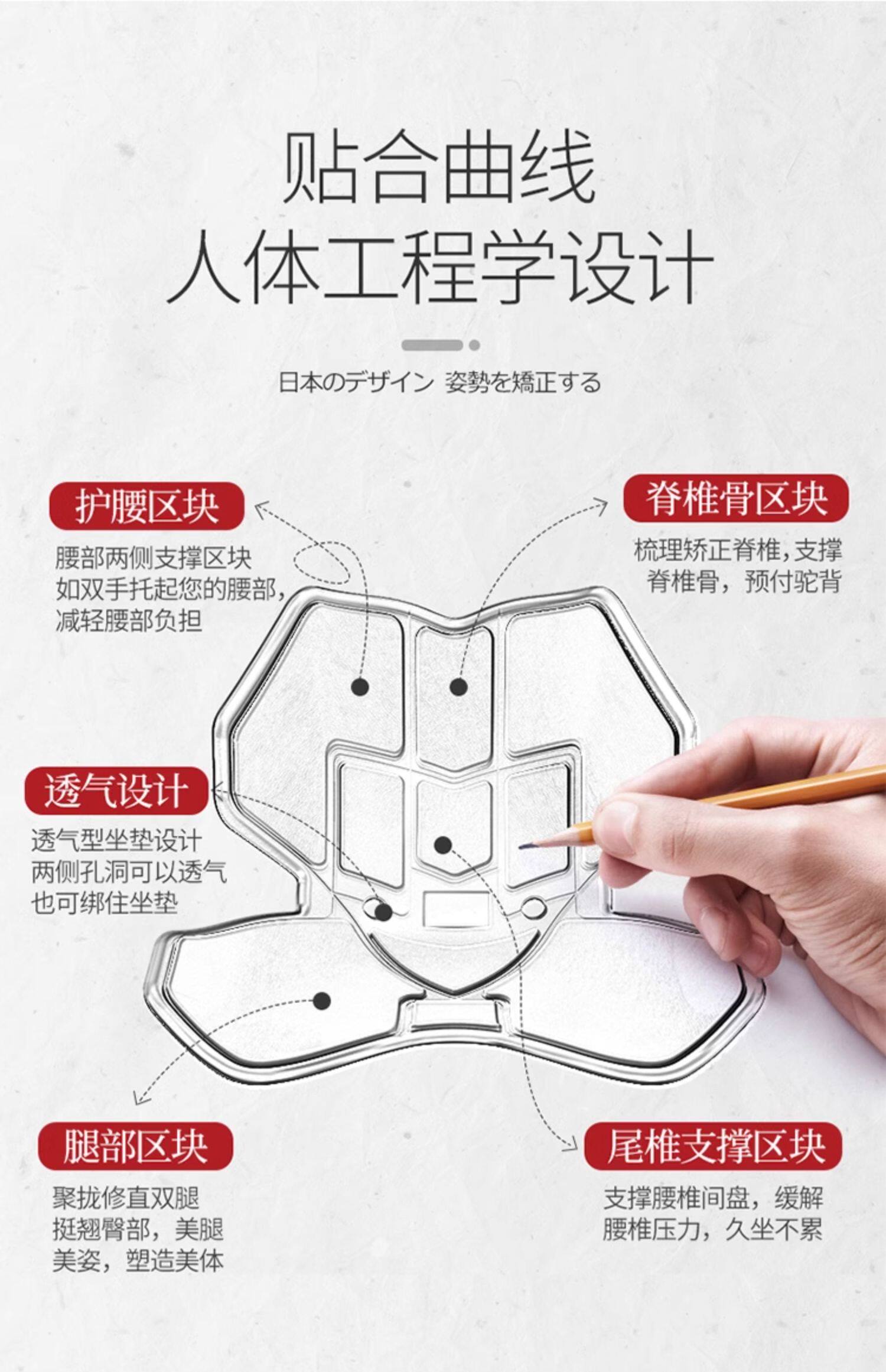 贴合曲线
人体工程学设计

日本のデザイン 姿勢を矯正する

护腰区块
腰部两侧支撑区块
如双手托起您的腰部，
减轻腰部负担

脊椎骨区块
梳理矫正脊椎，支撑
脊椎骨，预付驼背

透气设计
透气型坐垫设计
两侧孔洞可以透气
也可绑住坐垫

腿部区块
聚拢修直双腿
挺翘臀部，美腿
美姿，塑造美体

尾椎支撑区块
支撑腰椎间盘，缓解
腰椎压力，久坐不累