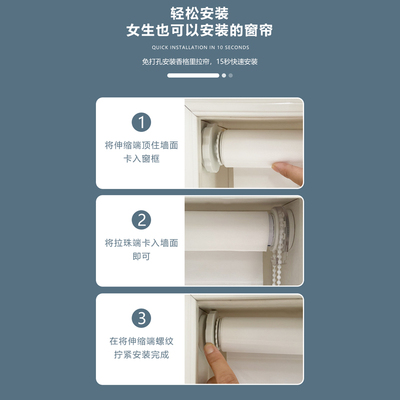 轻松安装
女生也可以安装的窗帘

QUICK INSTALLATION IN 10 SECONDS

免打孔安装香格里拉帘，15秒快速安装

1
将伸缩端顶住墙面卡入窗框

2
将拉珠端卡入墙面即可

3
在将伸缩端螺纹拧紧安装完成