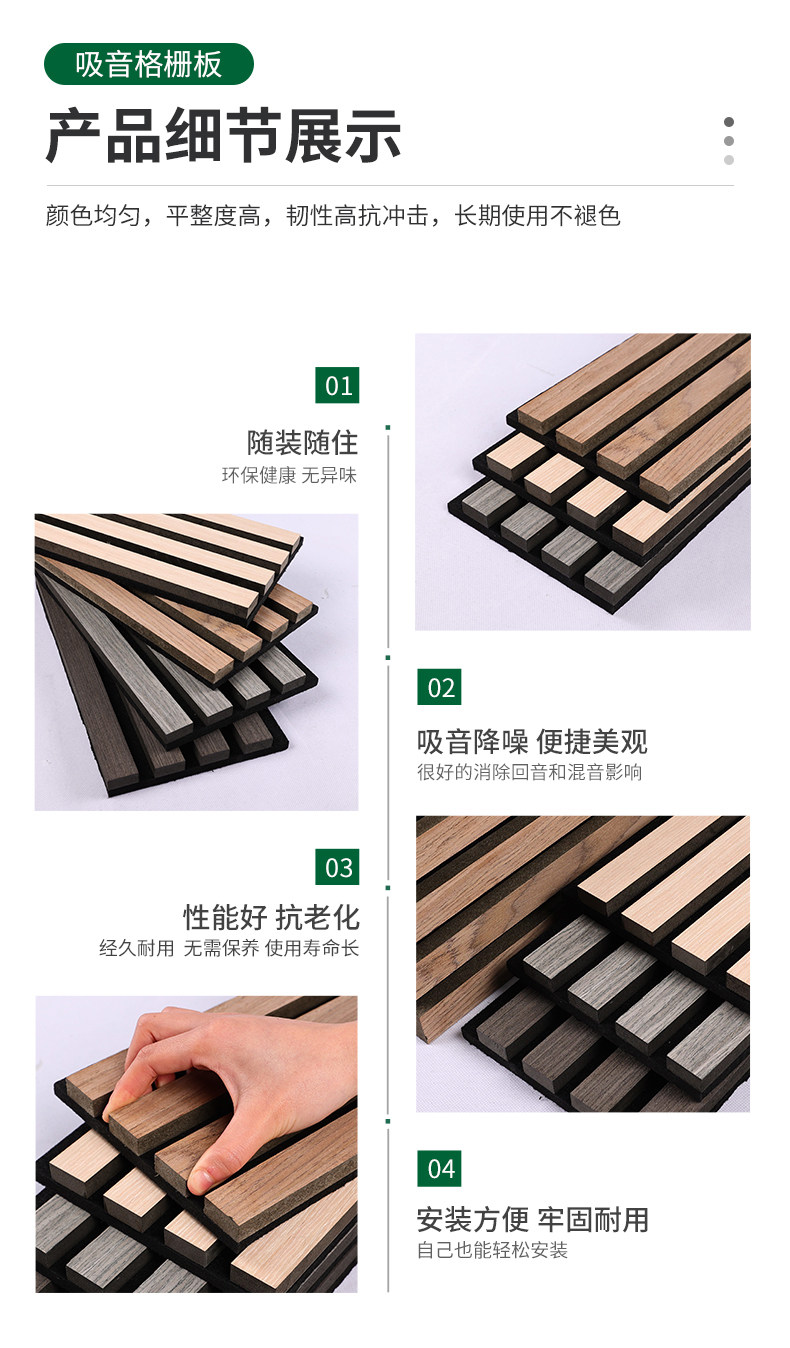 吸音格栅板

产品细节展示

颜色均匀，平整度高，韧性高抗冲击，长期使用不褪色

01

随装随住

环保健康 无异味

02

吸音降噪 便捷美观

很好的消除回音和混音影响

03

性能好 抗老化

经久耐用 无需保养 使用寿命长

04

安装方便 牢固耐用

自己也能轻松安装