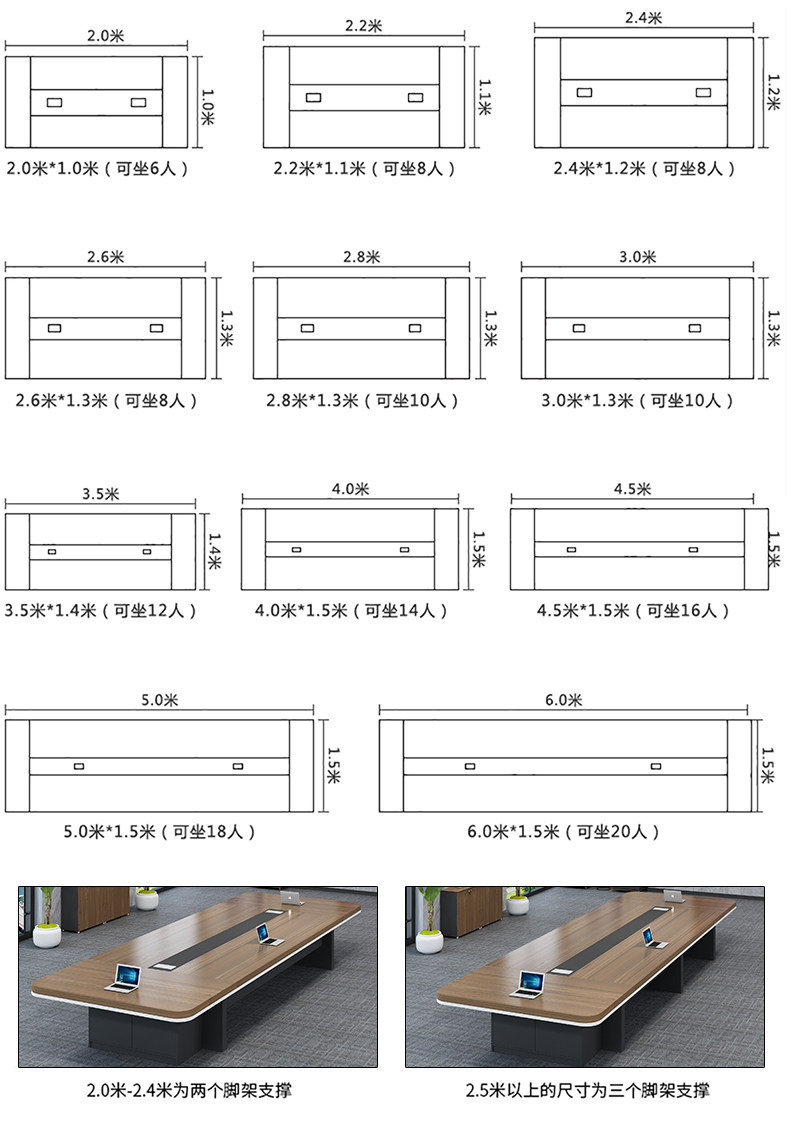 2.0米
1.0米
2.0米*1.0米（可坐6人）

2.2米
1.1米
2.2米*1.1米（可坐8人）

2.4米
1.2米
2.4米*1.2米（可坐8人）

2.6米
1.3米
2.6米*1.3米（可坐8人）

2.8米
1.3米
2.8米*1.3米（可坐10人）

3.0米
1.3米
3.0米*1.3米（可坐10人）

3.5米
1.4米
3.5米*1.4米（可坐12人）

4.0米
1.5米
4.0米*1.5米（可坐14人）

4.5米
1.5米
4.5米*1.5米（可坐16人）

5.0米
1.5米
5.0米*1.5米（可坐18人）

6.0米
1.5米
6.0米*1.5米（可坐20人）

2.0米-2.4米为两个脚架支撑

2.5米以上的尺寸为三个脚架支撑