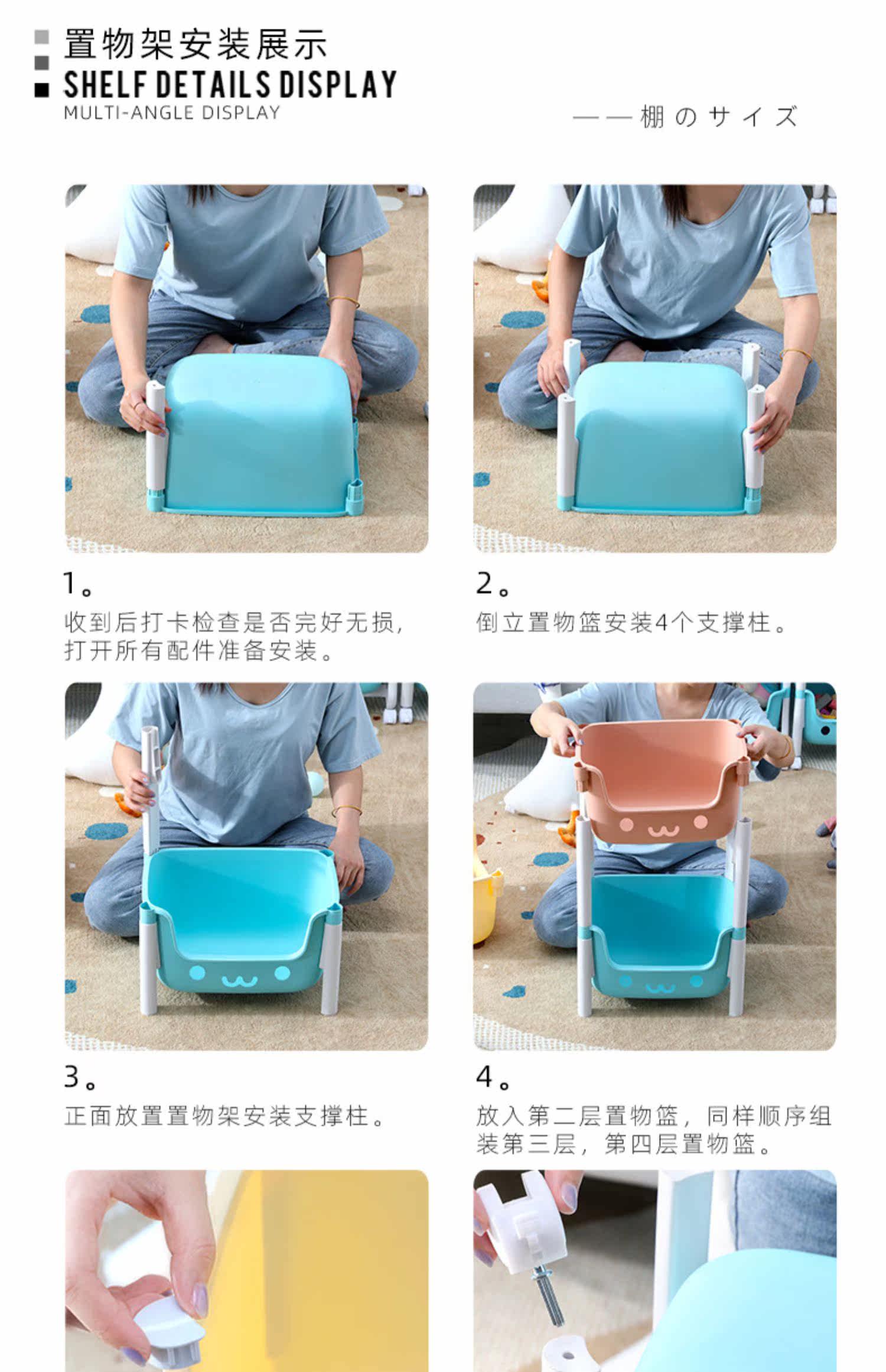 置物架安装展示
SHELF DETAILS DISPLAY
MULTI-ANGLE DISPLAY

——棚のサイズ

1。
收到后打卡检查是否完好无损，打开所有配件准备安装。

2。
倒立置物篮安装4个支撑柱。

3。
正面放置置物架安装支撑柱。

4。
放入第二层置物篮，同样顺序组装第三层，第四层置物篮。