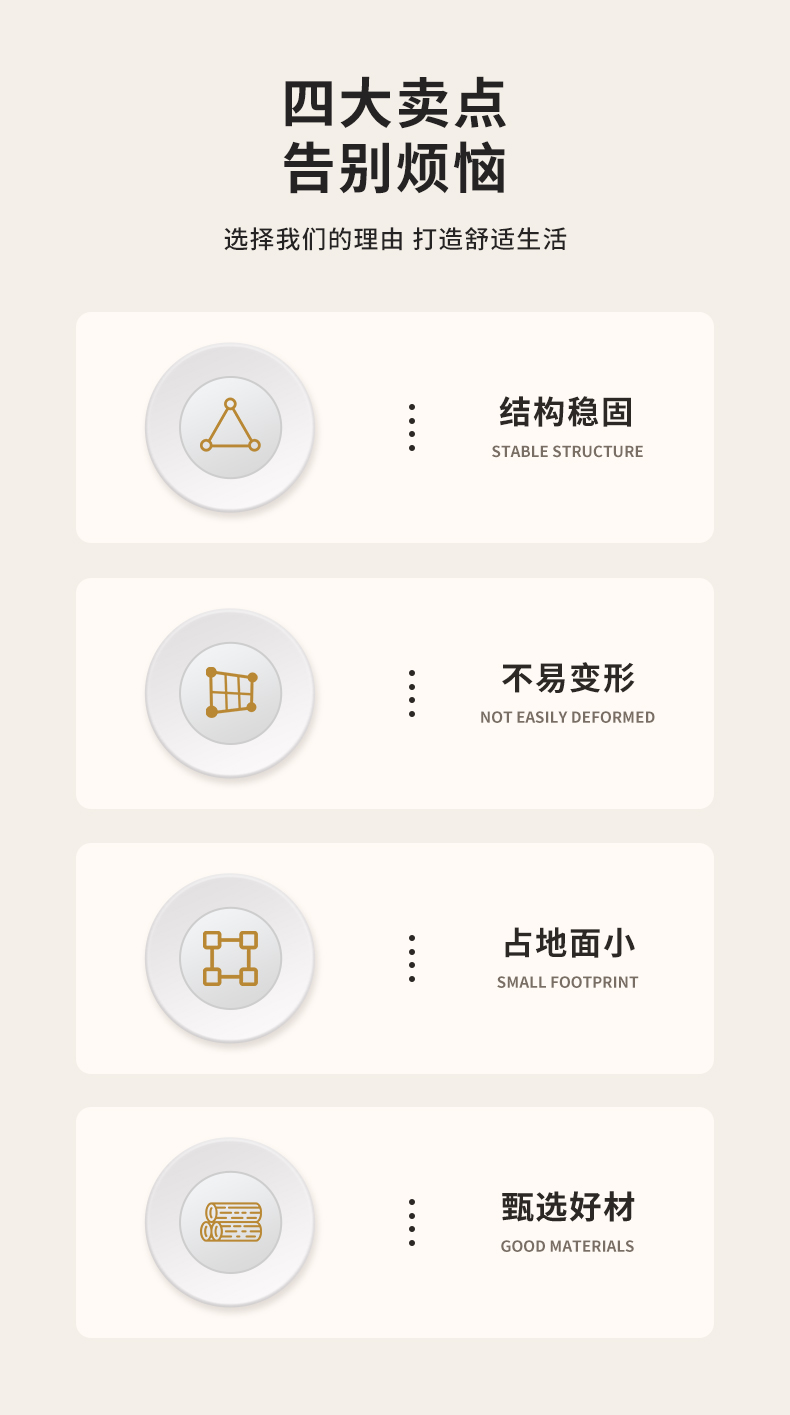 四大卖点
告别烦恼

选择我们的理由 打造舒适生活

结构稳固
STABLE STRUCTURE

不易变形
NOT EASILY DEFORMED

占地面小
SMALL FOOTPRINT

甄选好材
GOOD MATERIALS