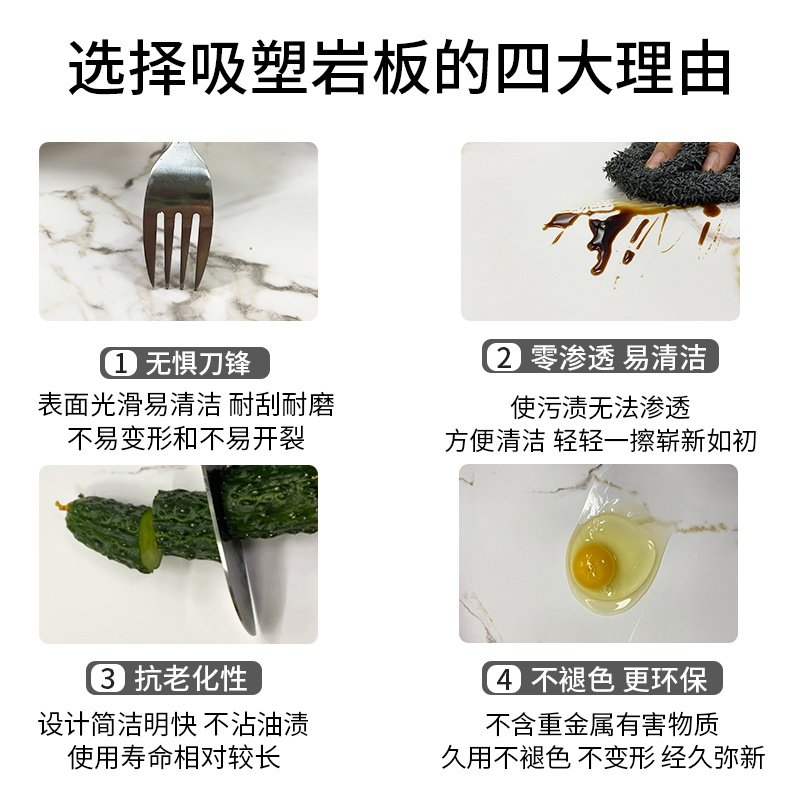 选择吸塑岩板的四大理由

1 无惧刀锋
表面光滑易清洁 耐刮耐磨
不易变形和不易开裂

2 零渗透 易清洁
使污渍无法渗透
方便清洁 轻轻一擦崭新如初

3 抗老化性
设计简洁明快 不沾油渍
使用寿命相对较长

4 不褪色 更环保
不含重金属有害物质
久用不褪色 不变形 经久弥新