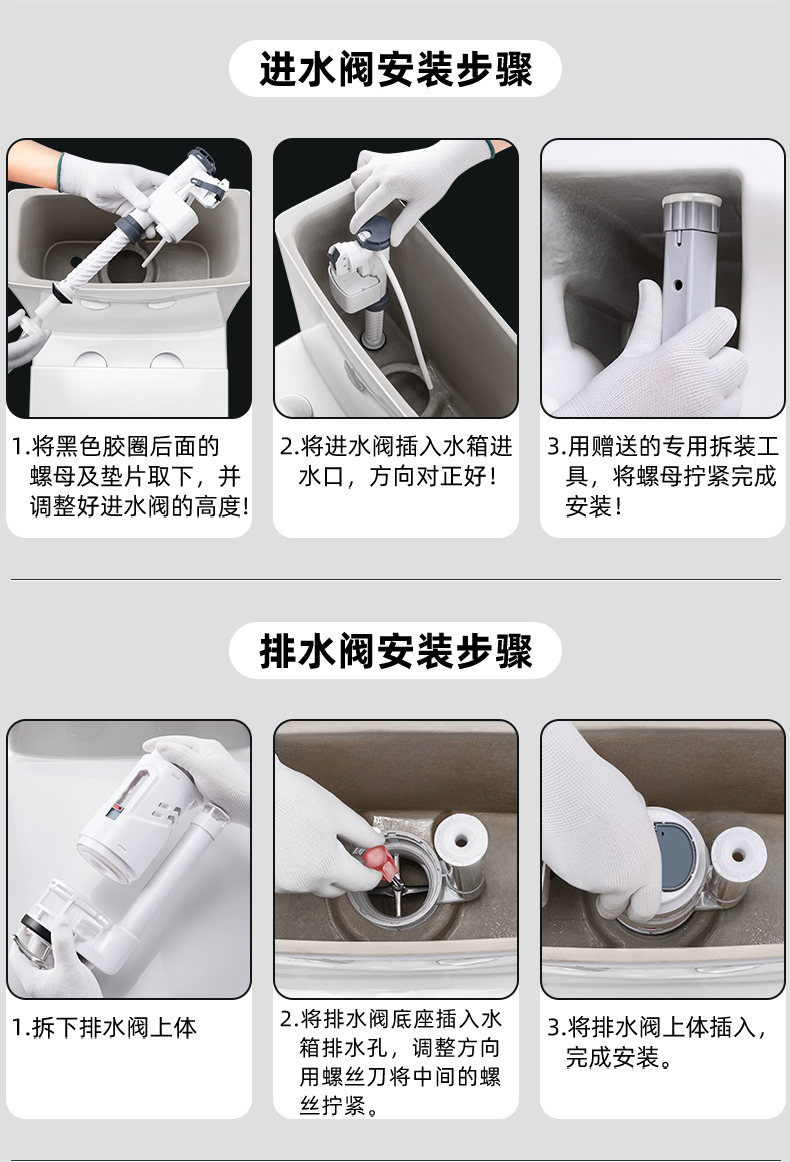 进水阀安装步骤

1.将黑色胶圈后面的螺母及垫片取下，并调整好进水阀的高度！

2.将进水阀插入水箱进水口，方向对正好！

3.用赠送的专用拆装工具，将螺母拧紧完成安装！

排水阀安装步骤

1.拆下排水阀上体

2.将排水阀底座插入水箱排水孔，调整方向用螺丝刀将中间的螺丝拧紧。

3.将排水阀上体插入，完成安装。