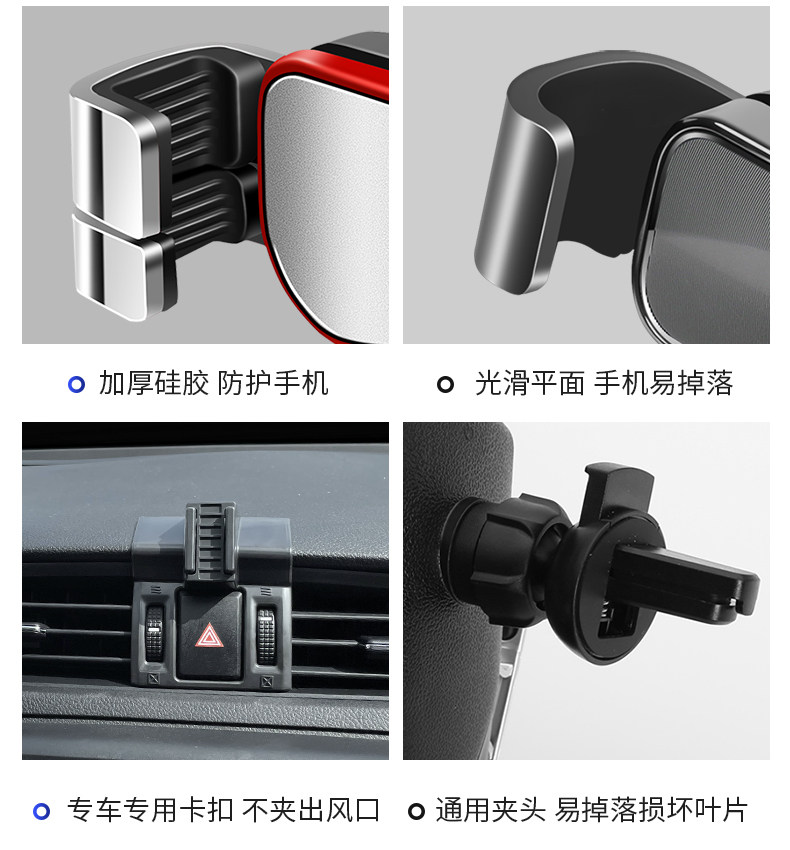 加厚硅胶 防护手机

光滑平面 手机易掉落

专车专用卡扣 不夹出风口

通用夹头 易掉落损坏叶片