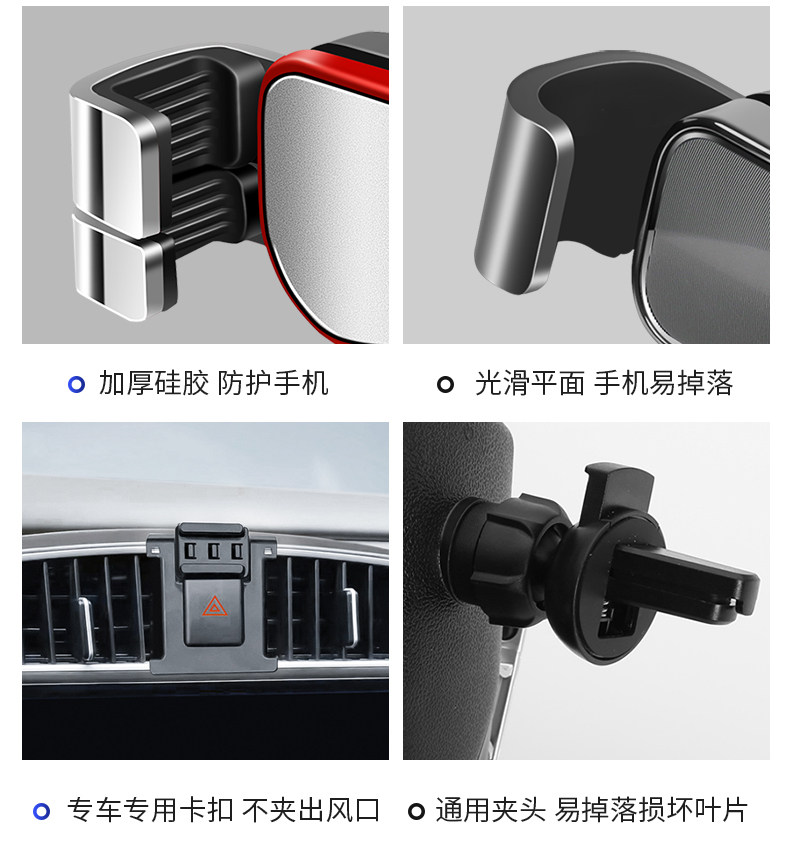 加厚硅胶 防护手机

光滑平面 手机易掉落

专车专用卡扣 不夹出风口

通用夹头 易掉落损坏叶片