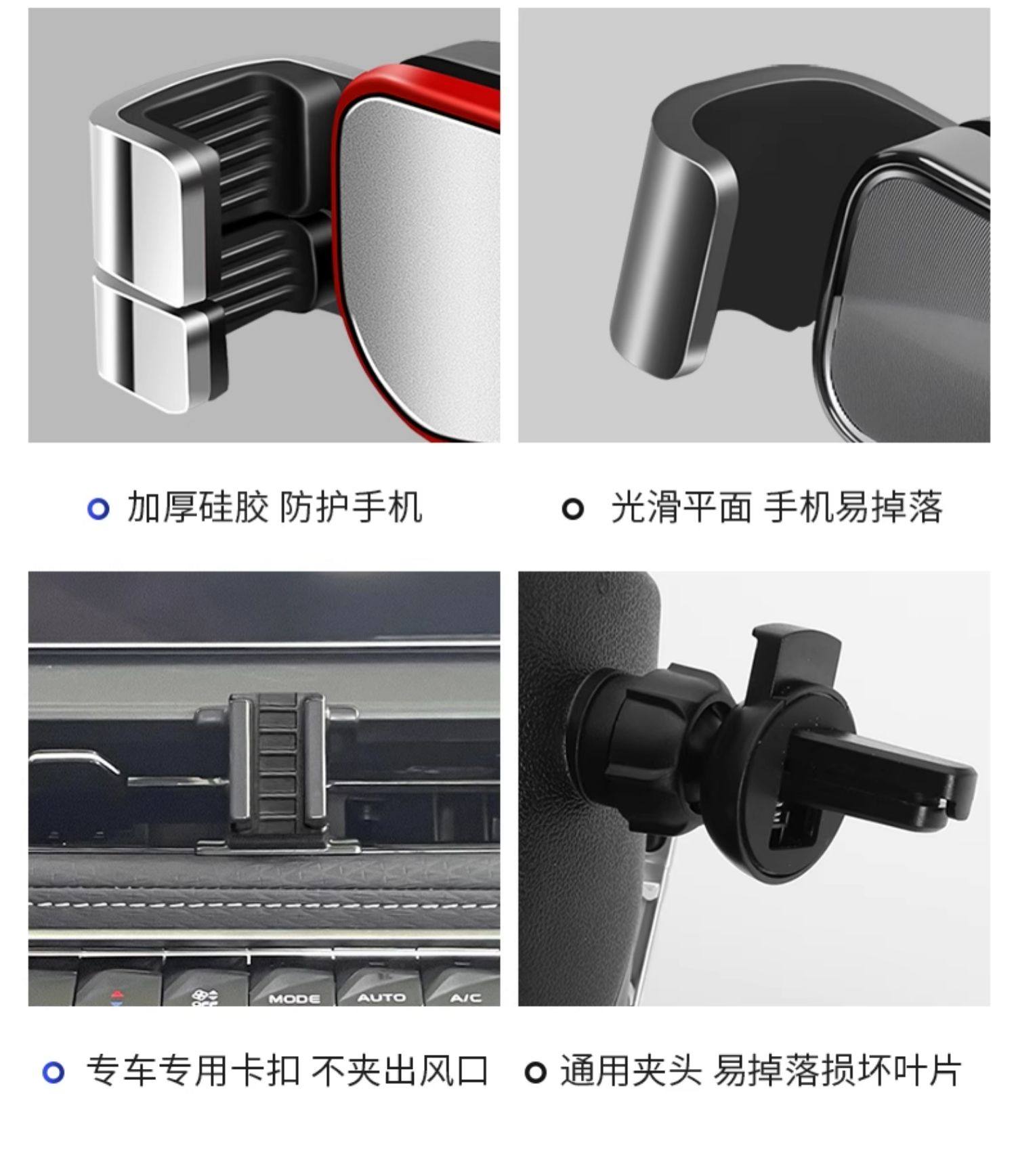 加厚硅胶 防护手机

光滑平面 手机易掉落

OFF MODE AUTO A/C

专车专用卡扣 不夹出风口

通用夹头 易掉落损坏叶片