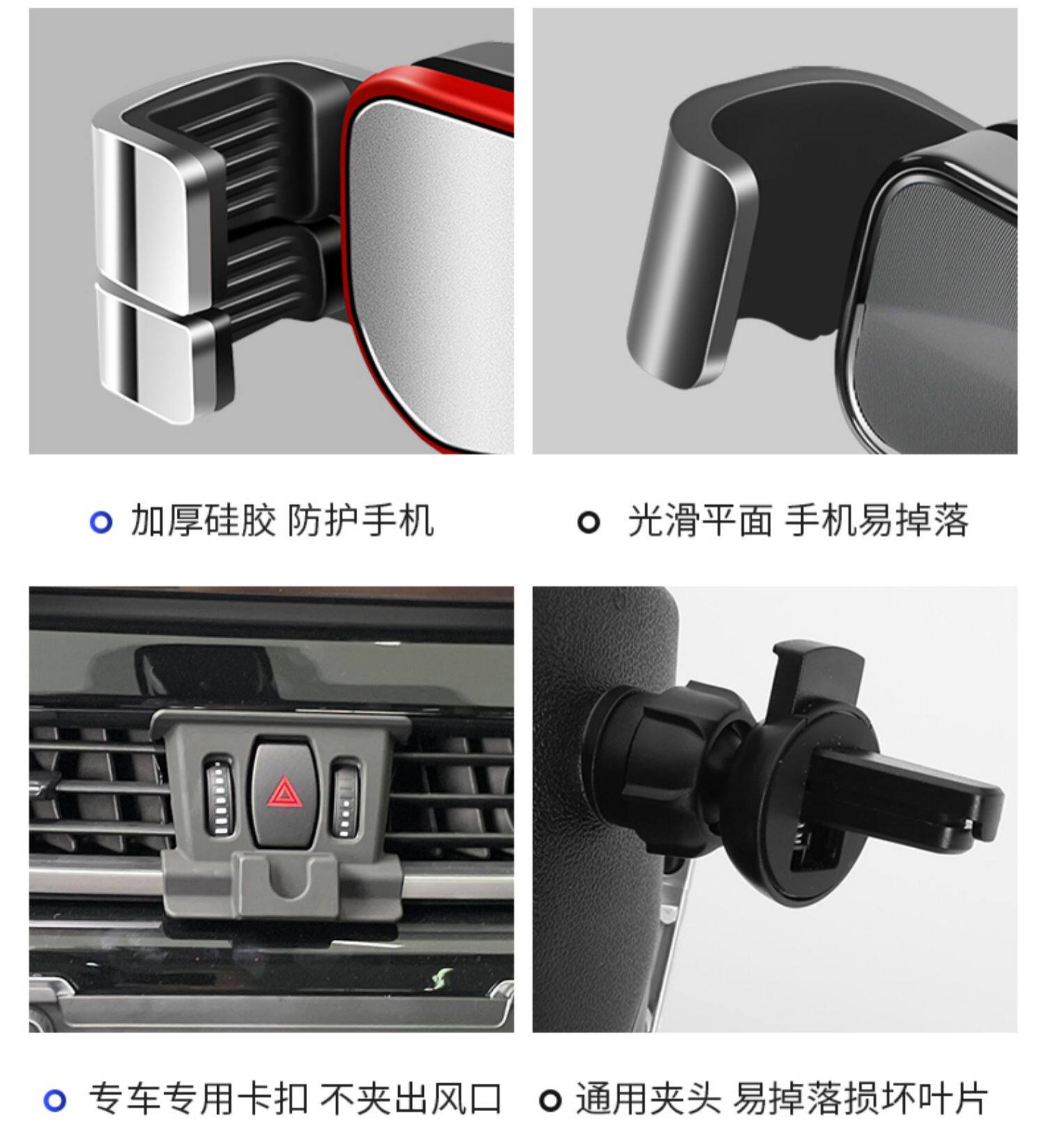 加厚硅胶 防护手机

光滑平面 手机易掉落

专车专用卡扣 不夹出风口

通用夹头 易掉落损坏叶片