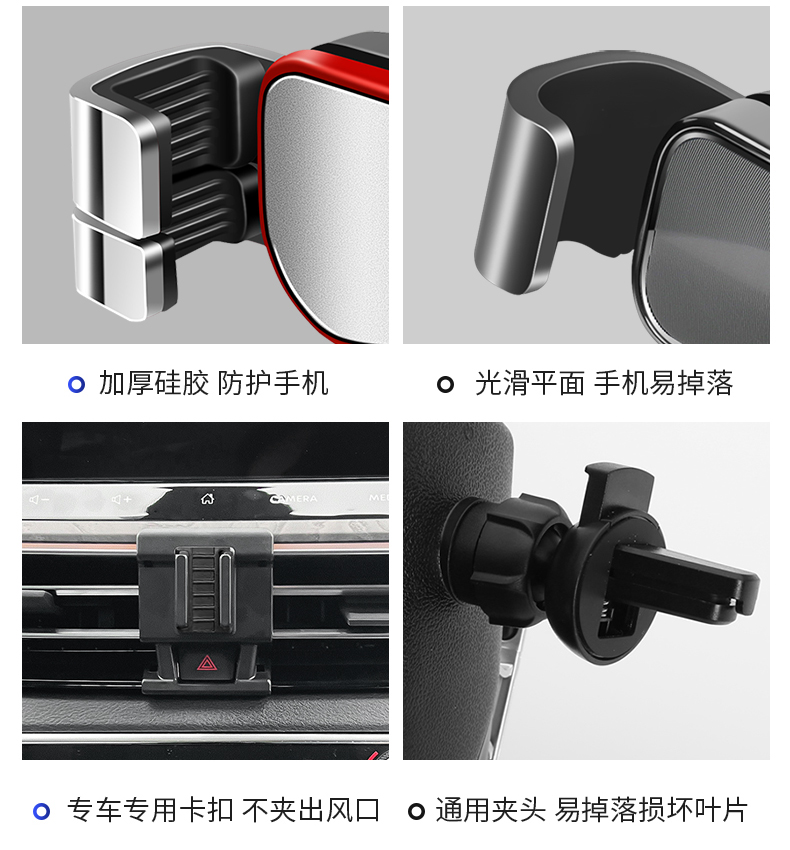 加厚硅胶 防护手机

光滑平面 手机易掉落

CAMERA

专车专用卡扣 不夹出风口

通用夹头 易掉落损坏叶片