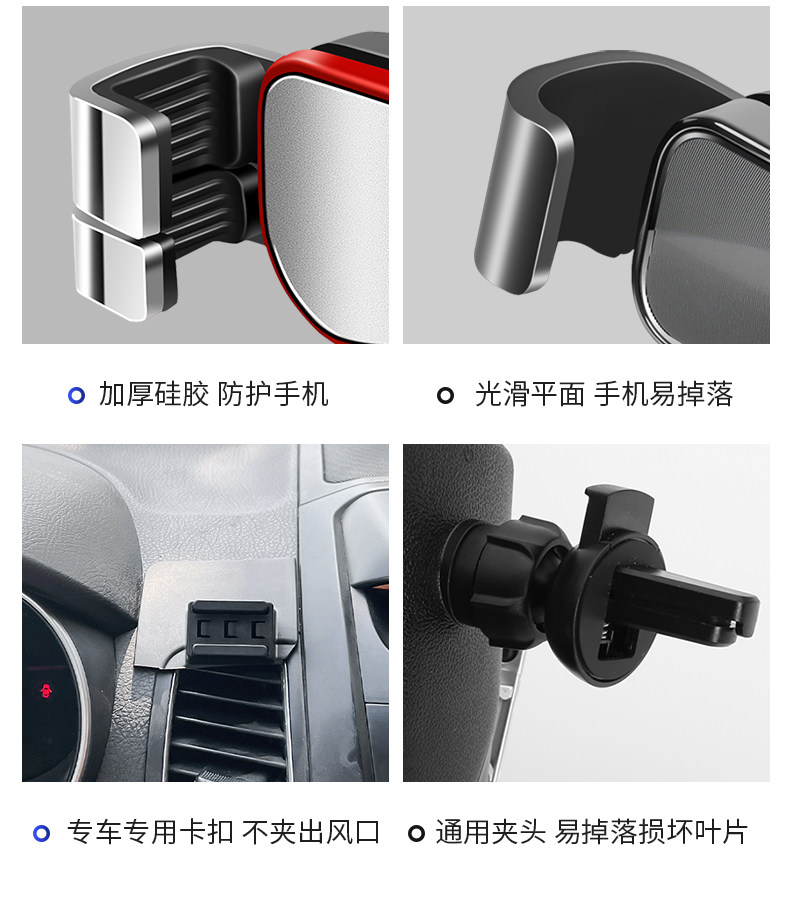 加厚硅胶 防护手机

光滑平面 手机易掉落

专车专用卡扣 不夹出风口

通用夹头 易掉落损坏叶片