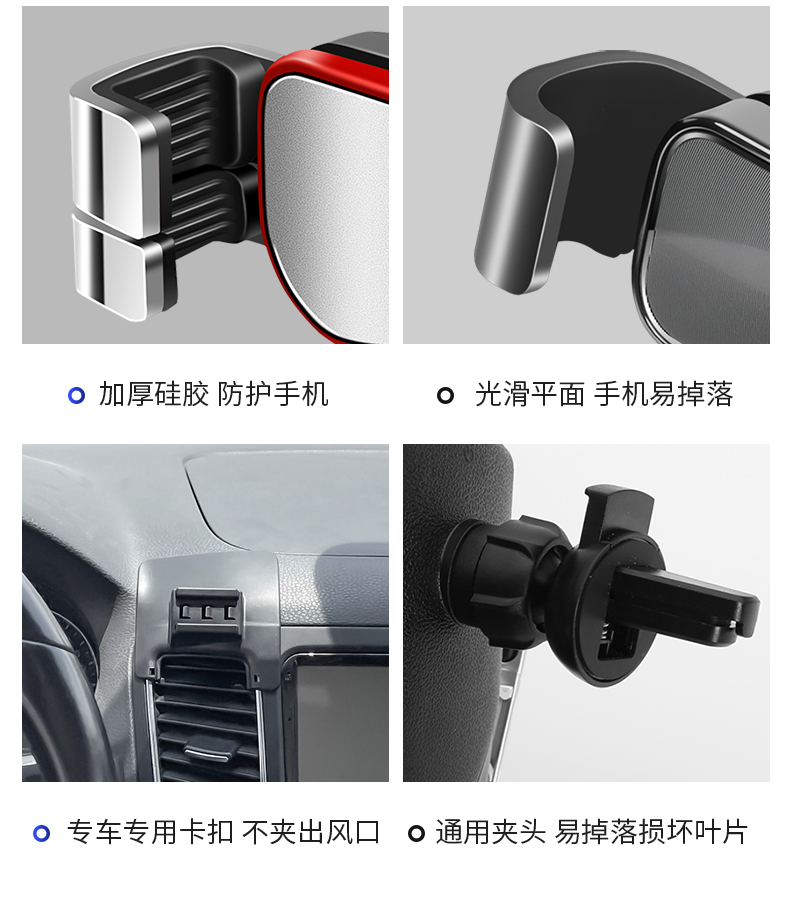 加厚硅胶 防护手机

光滑平面 手机易掉落

专车专用卡扣 不夹出风口

通用夹头 易掉落损坏叶片