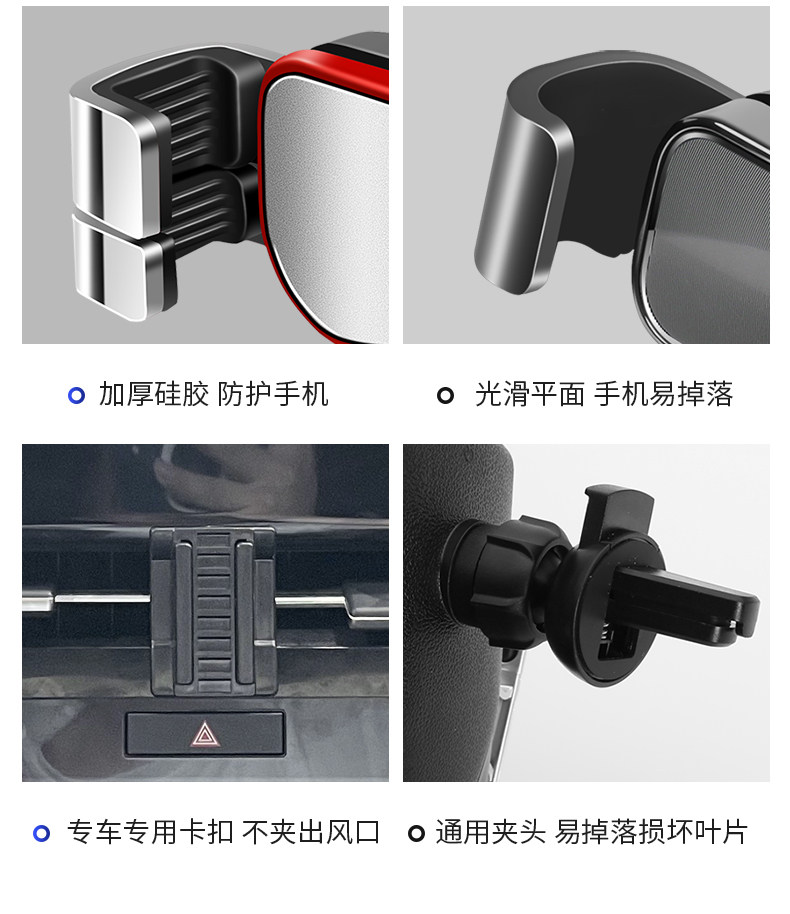 加厚硅胶 防护手机

光滑平面 手机易掉落

专车专用卡扣 不夹出风口

通用夹头 易掉落损坏叶片