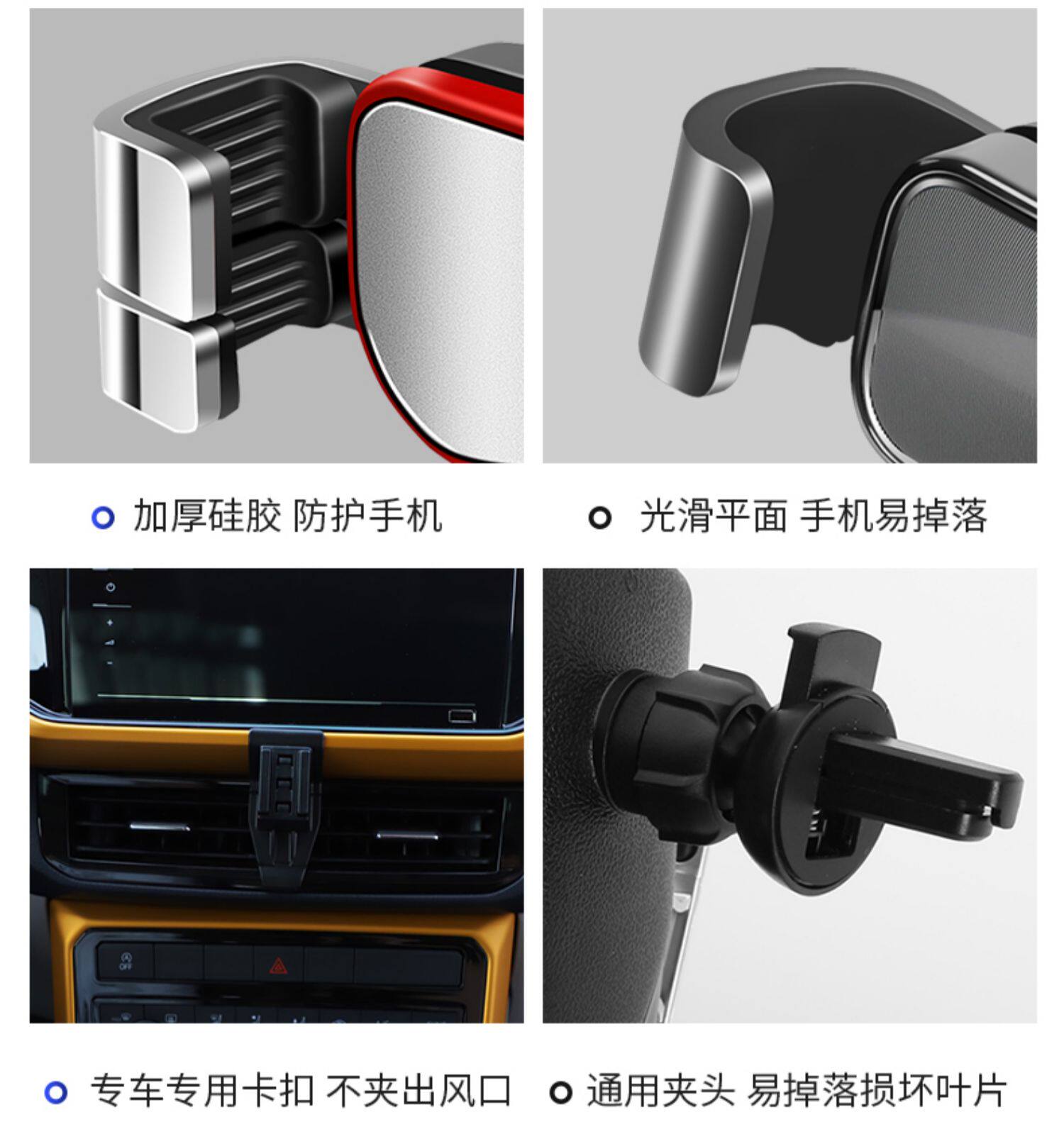 加厚硅胶 防护手机

光滑平面 手机易掉落

OFF

专车专用卡扣 不夹出风口

通用夹头 易掉落损坏叶片