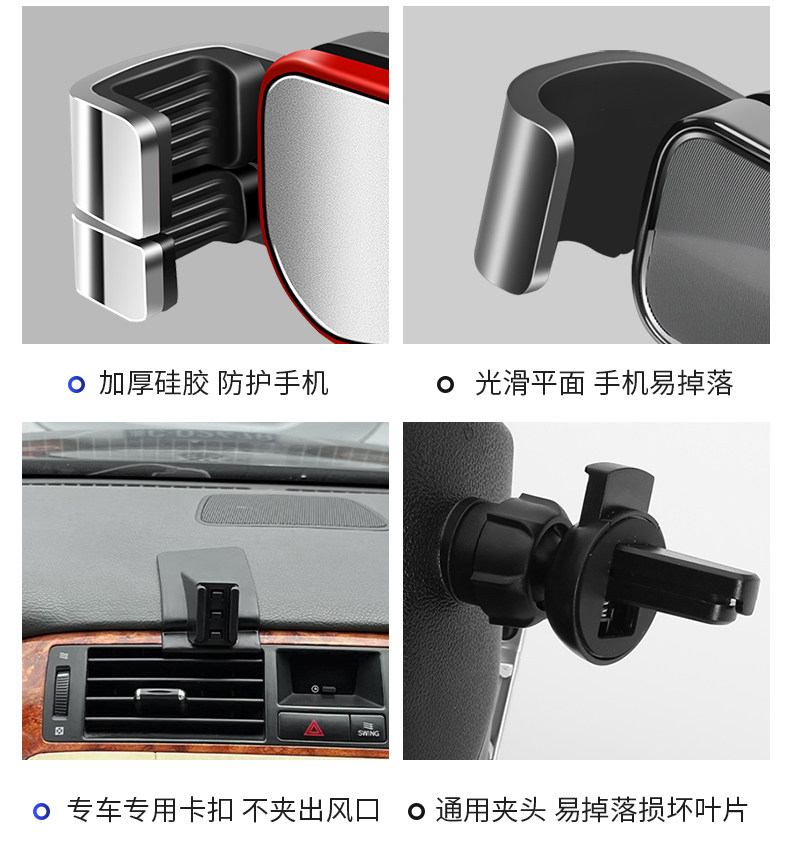 加厚硅胶 防护手机

光滑平面 手机易掉落

SWING

专车专用卡扣 不夹出风口

通用夹头 易掉落损坏叶片