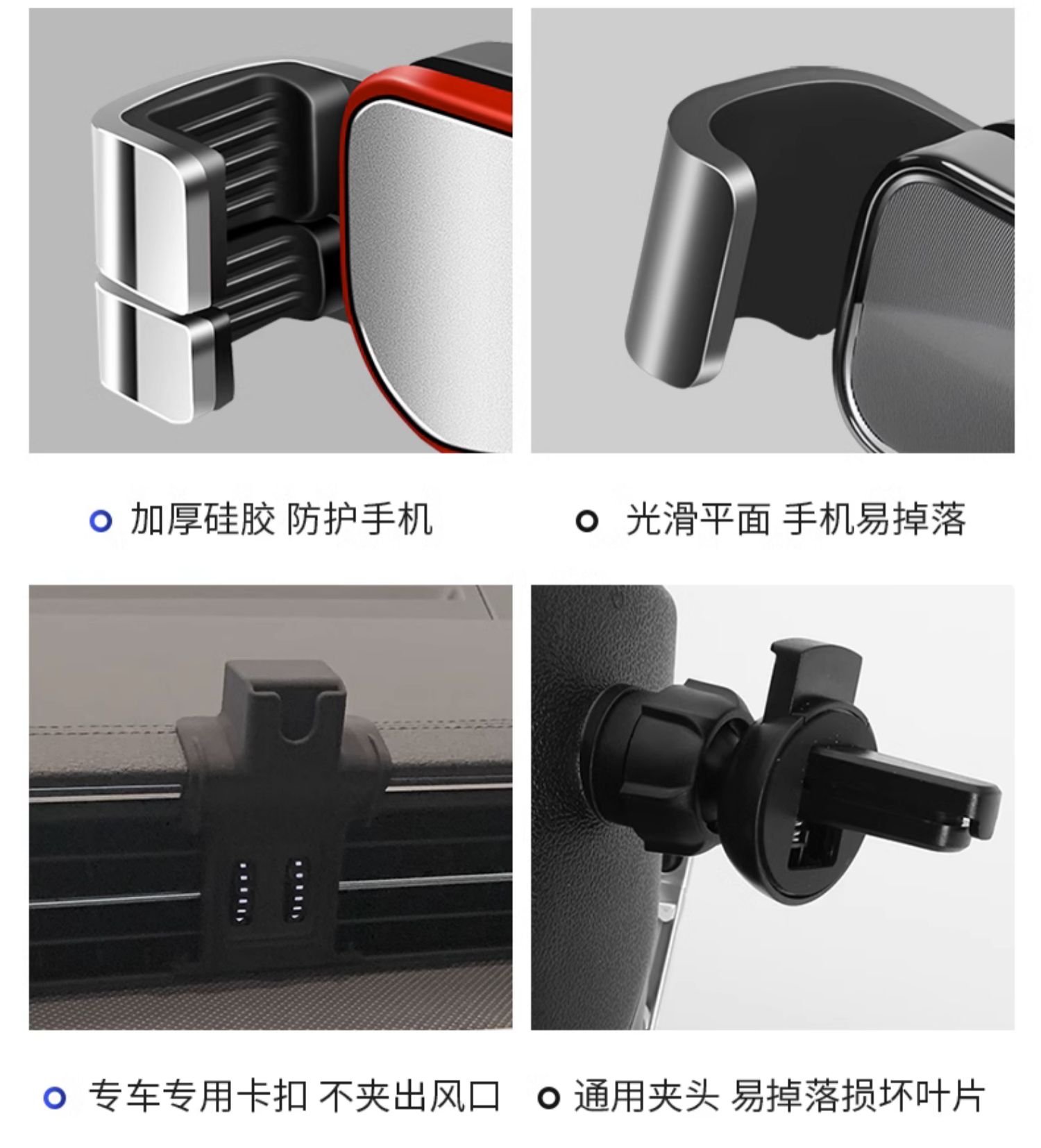 加厚硅胶 防护手机

光滑平面 手机易掉落

专车专用卡扣 不夹出风口

通用夹头 易掉落损坏叶片